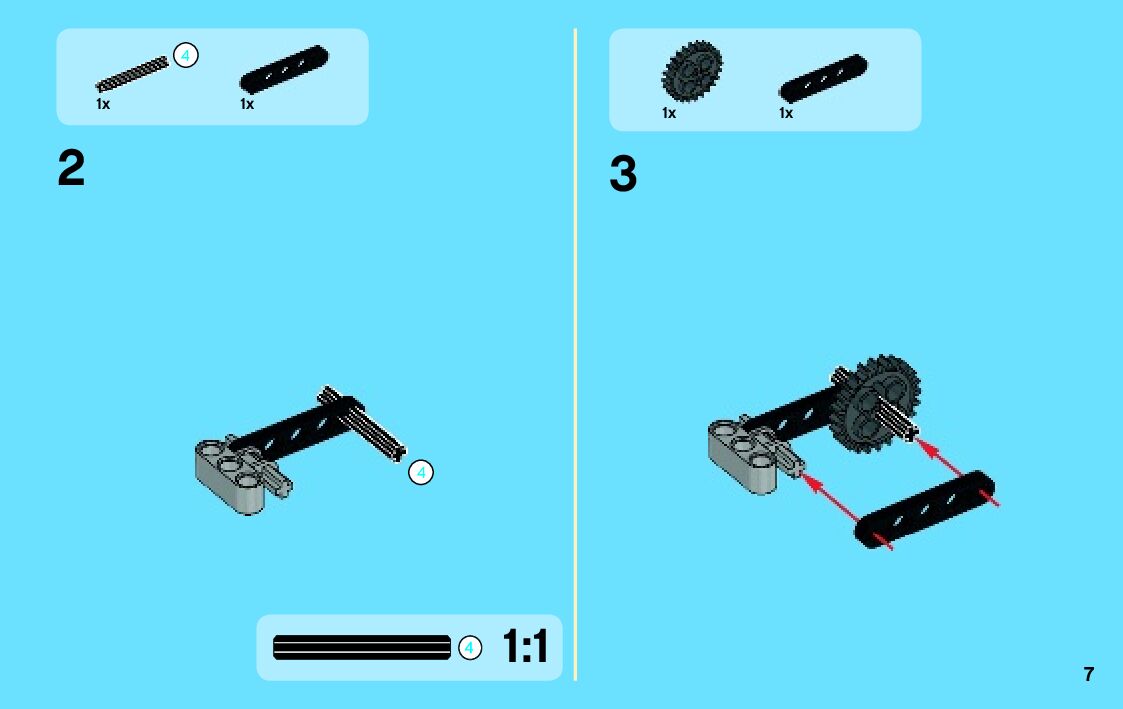 4
1x
1x

2

4

4
1:1

1x
1x

3

7