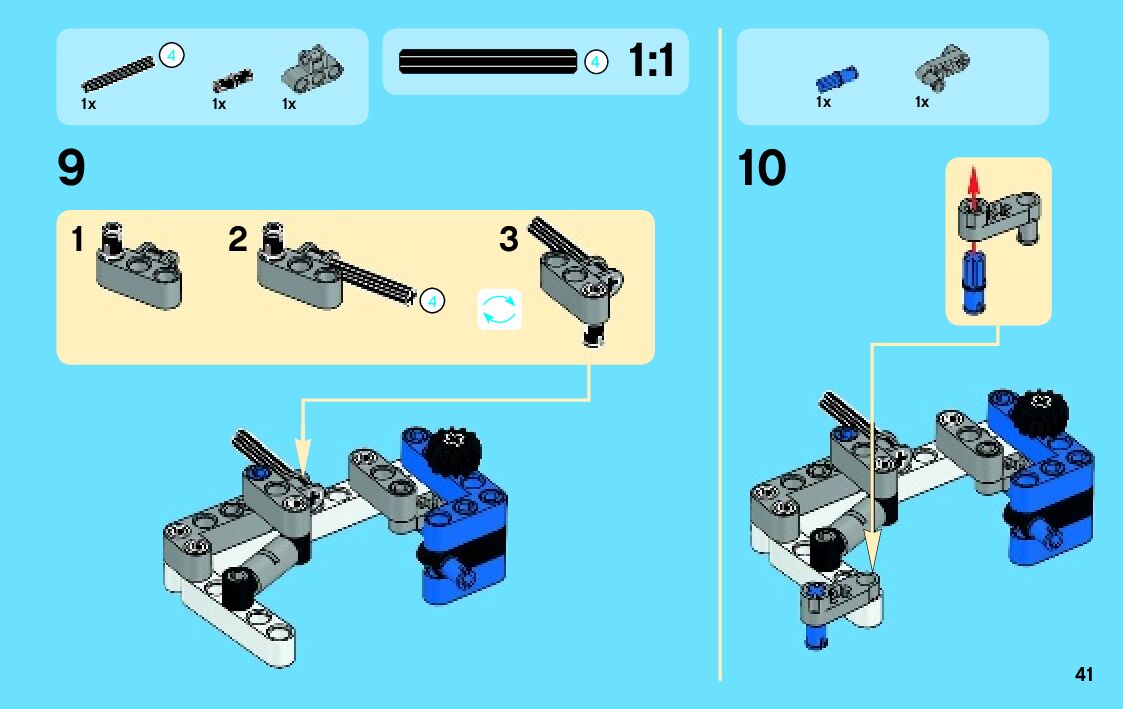 4
1x 1x 1x

4 1:1

9

1 2 3

4

1x 1x

10

41