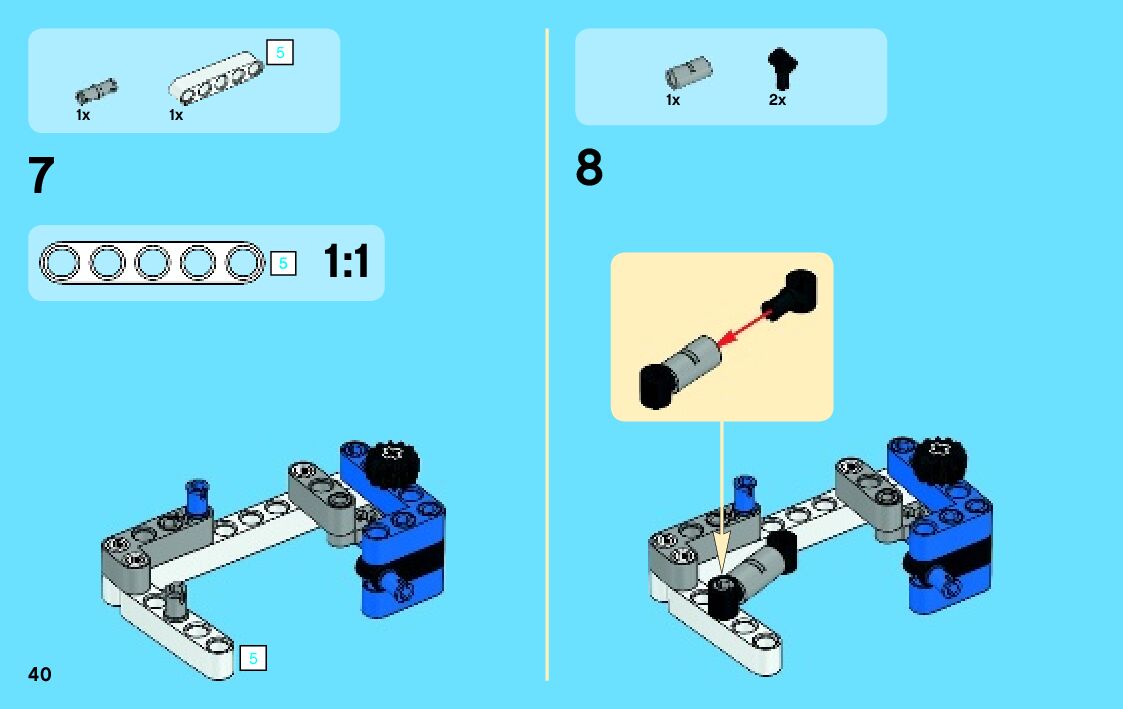 5

1x 1x

7

5 1:1

5

40

1x 2x

8