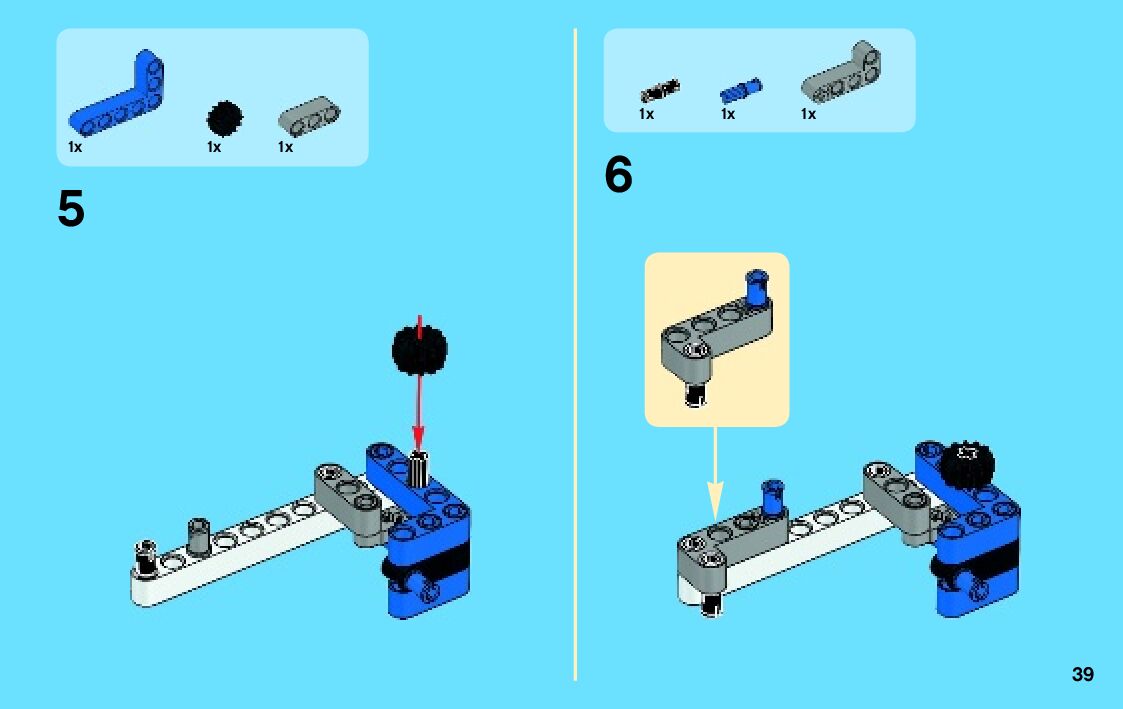 1x 1x 1x

5

1x 1x 1x

6

39