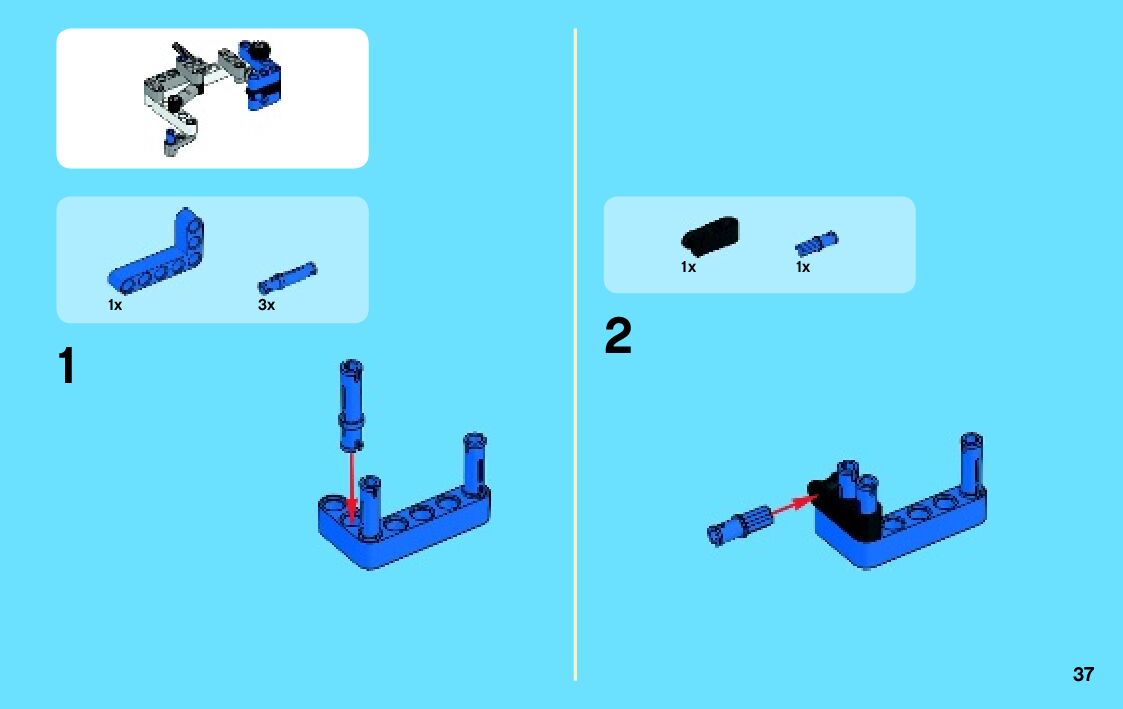 1x

3x

1

1x

1x

2

37