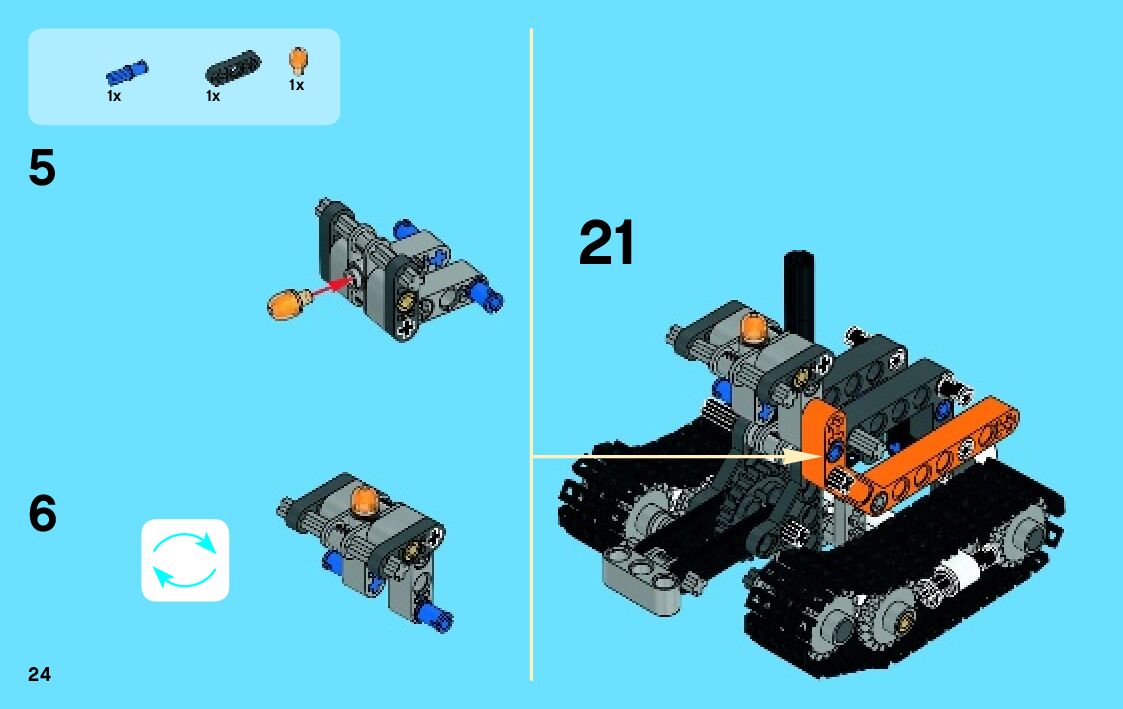 1x 1x 1x

5

6

21

24