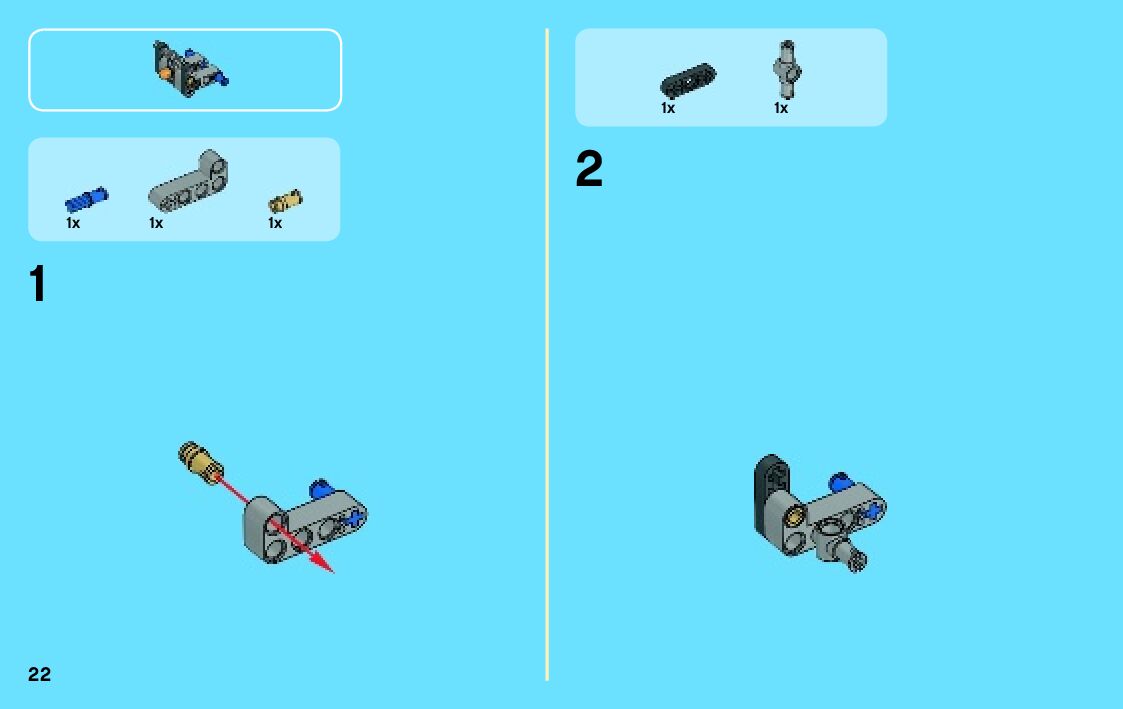 1x 1x 1x

1

22

1x 1x

2