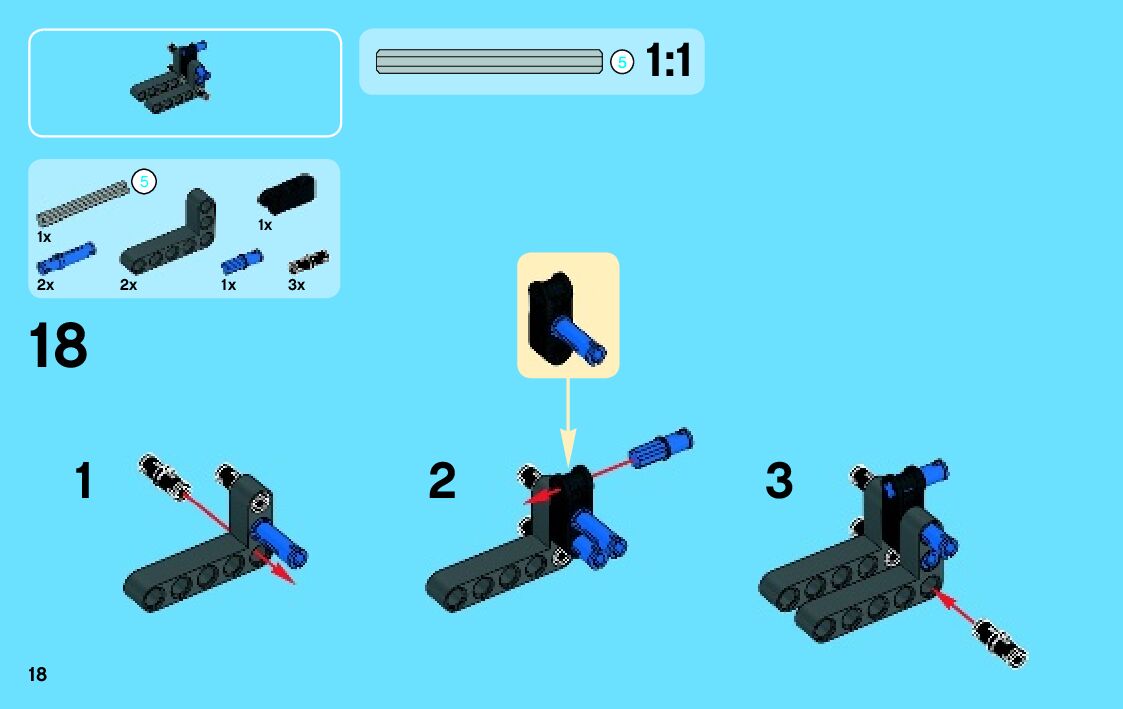 5 1:1

5
1x
1x
2x
2x
1x
3x

18

1

2

3

18