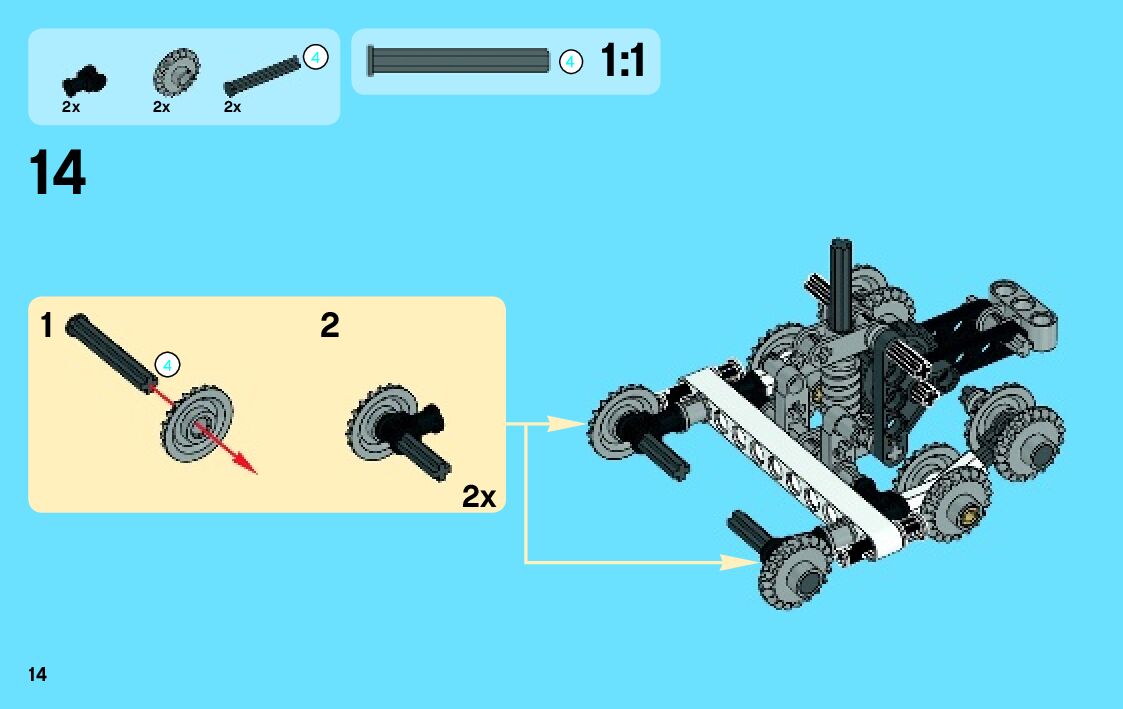 2x 2x 4 2x

4 1:1

14

1 4

2

2x

14