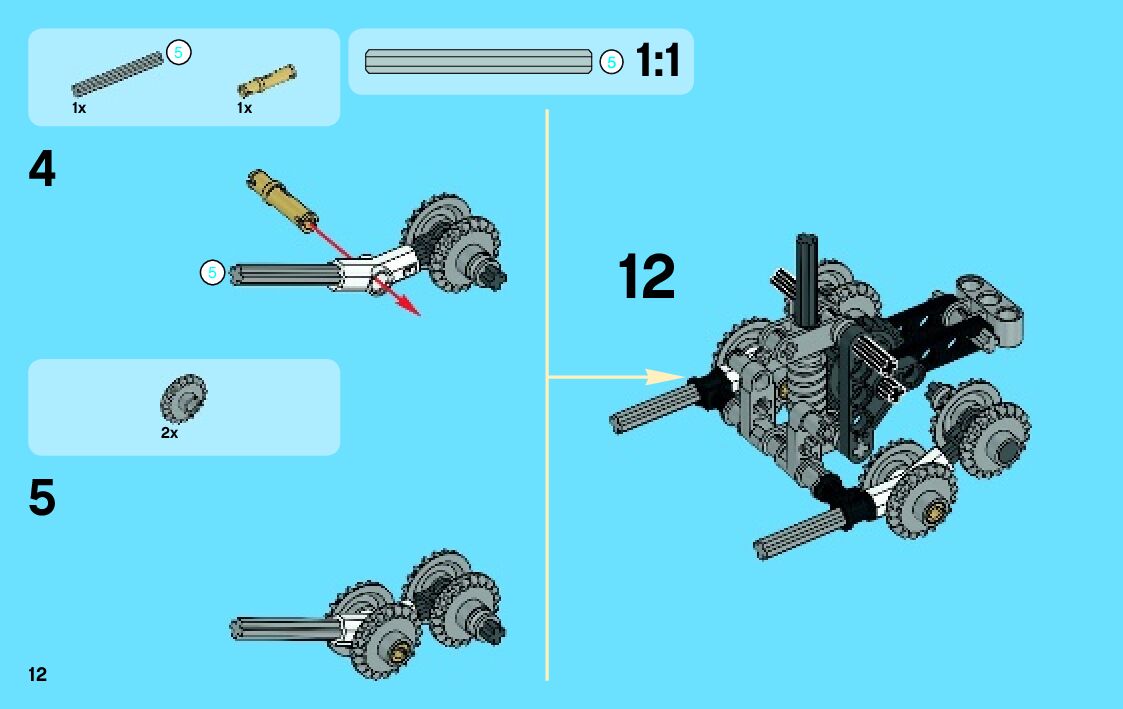 5
1x
1x

5
1:1

4

5

2x

5

12

12