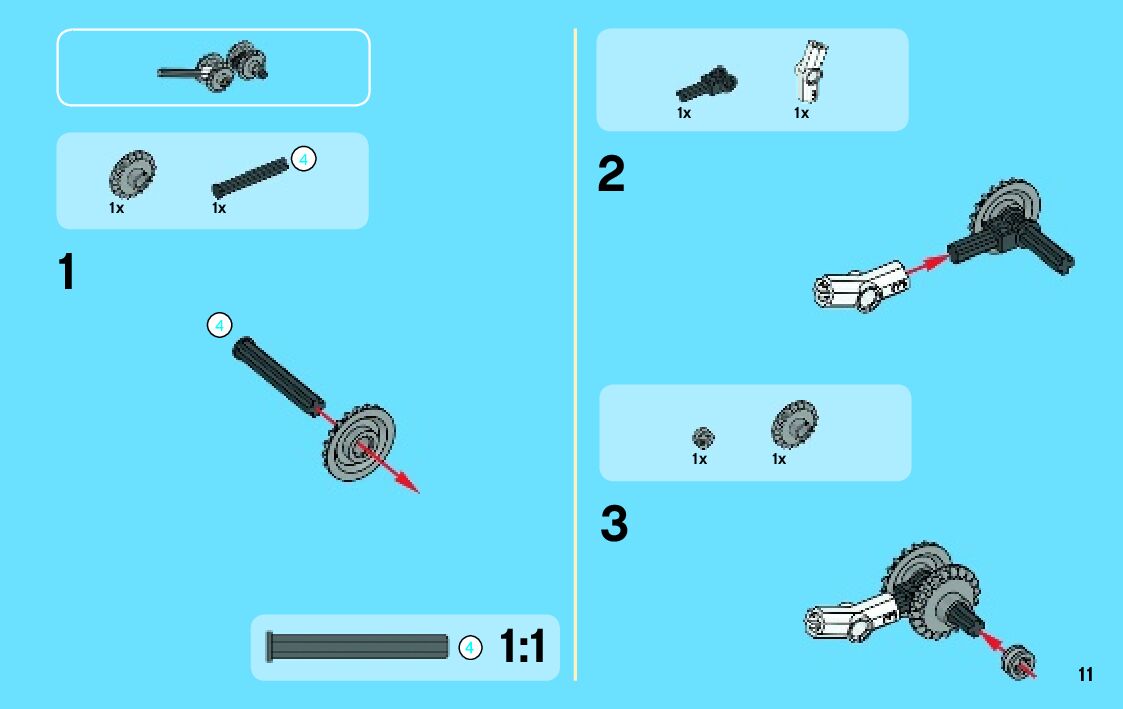 1x
1x
4

1

4

4 1:1

1x
1x

2

1x
1x

3

11