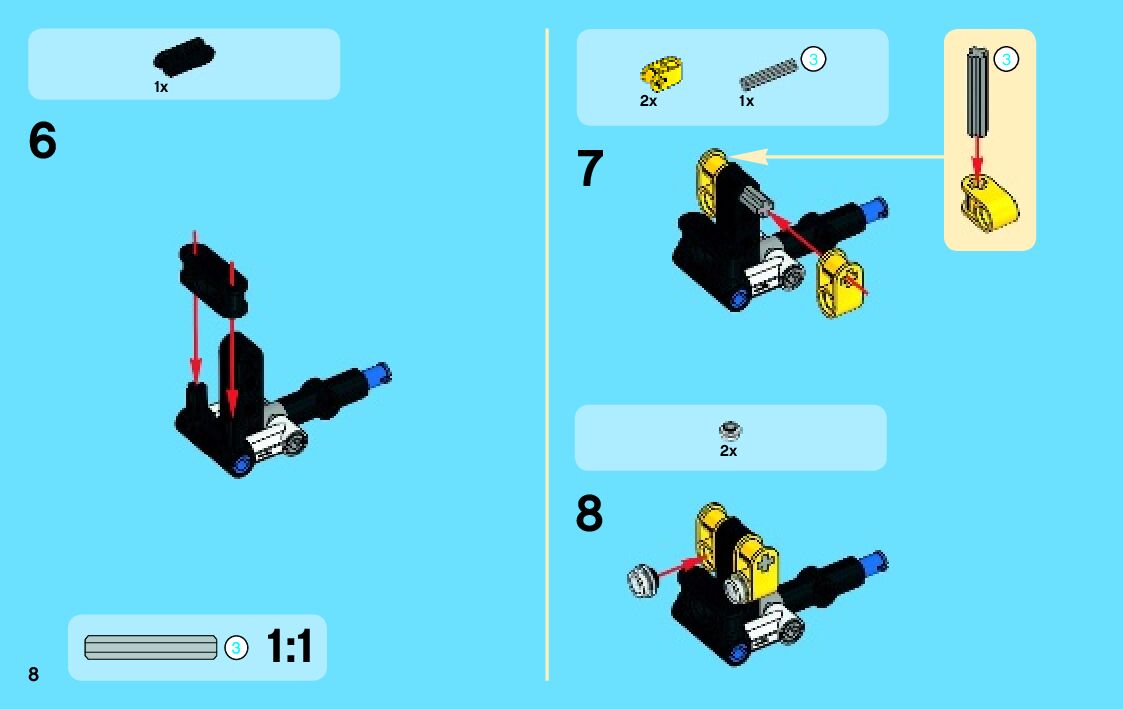 1x

6

3 1:1

8

2x 1x 3

3

7

2x

8