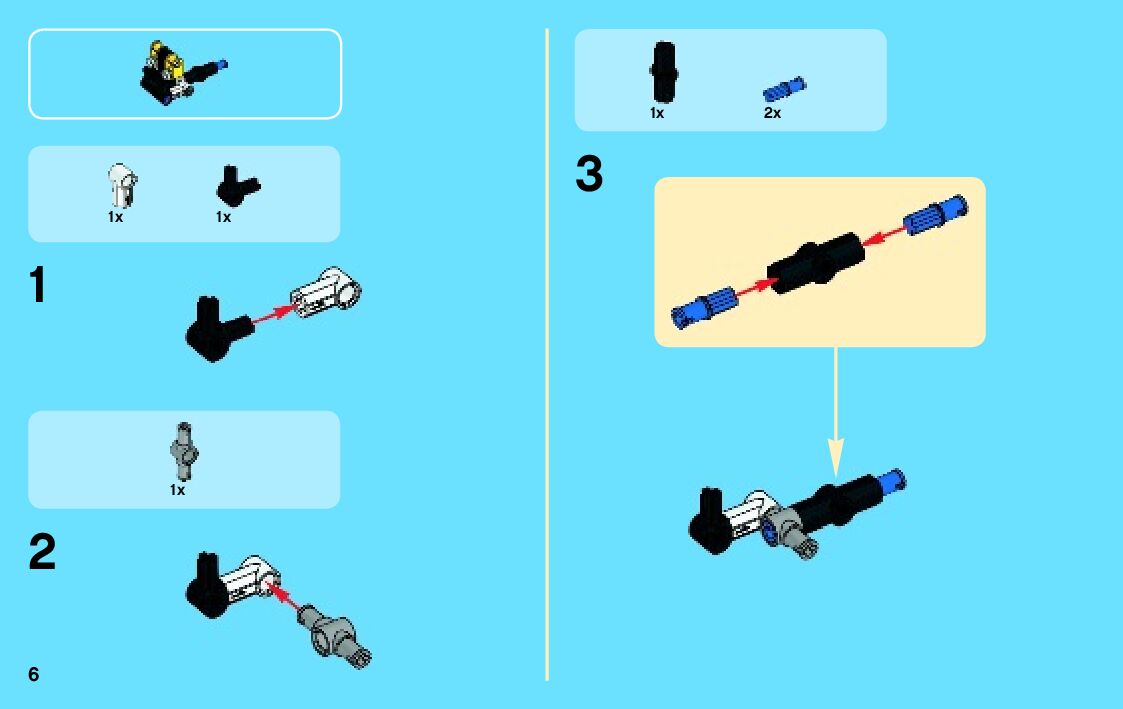 1x 1x

1

1x

2

6

1x 2x

3