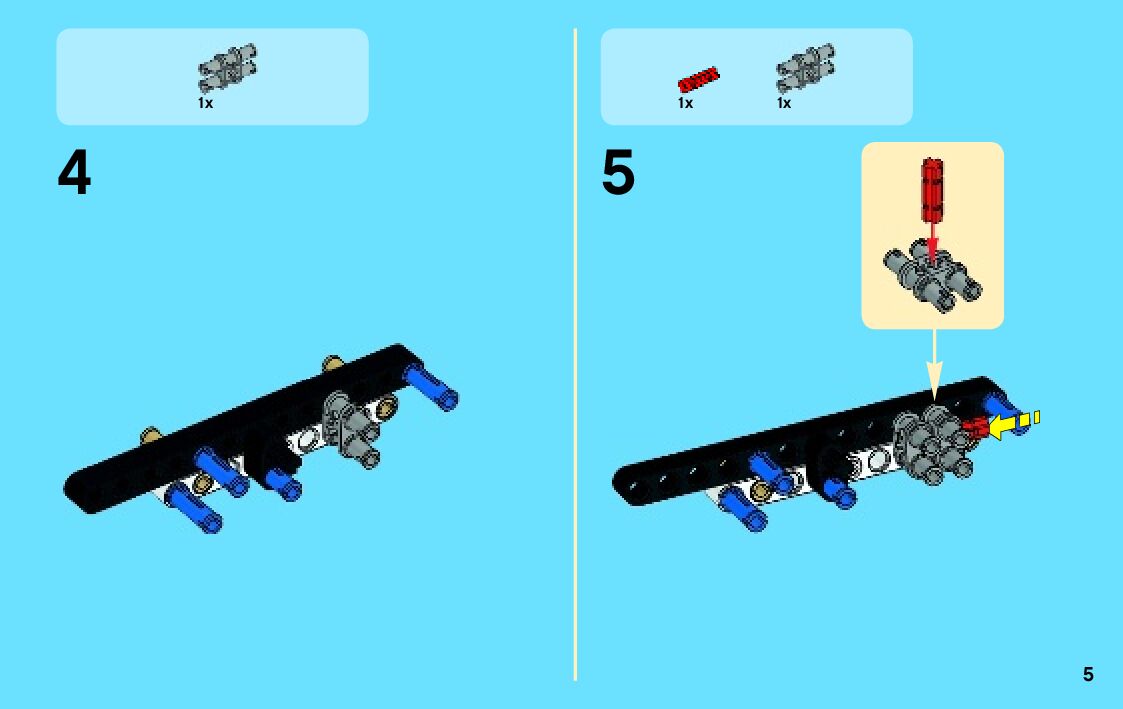 1x

4

1x 1x

5

5