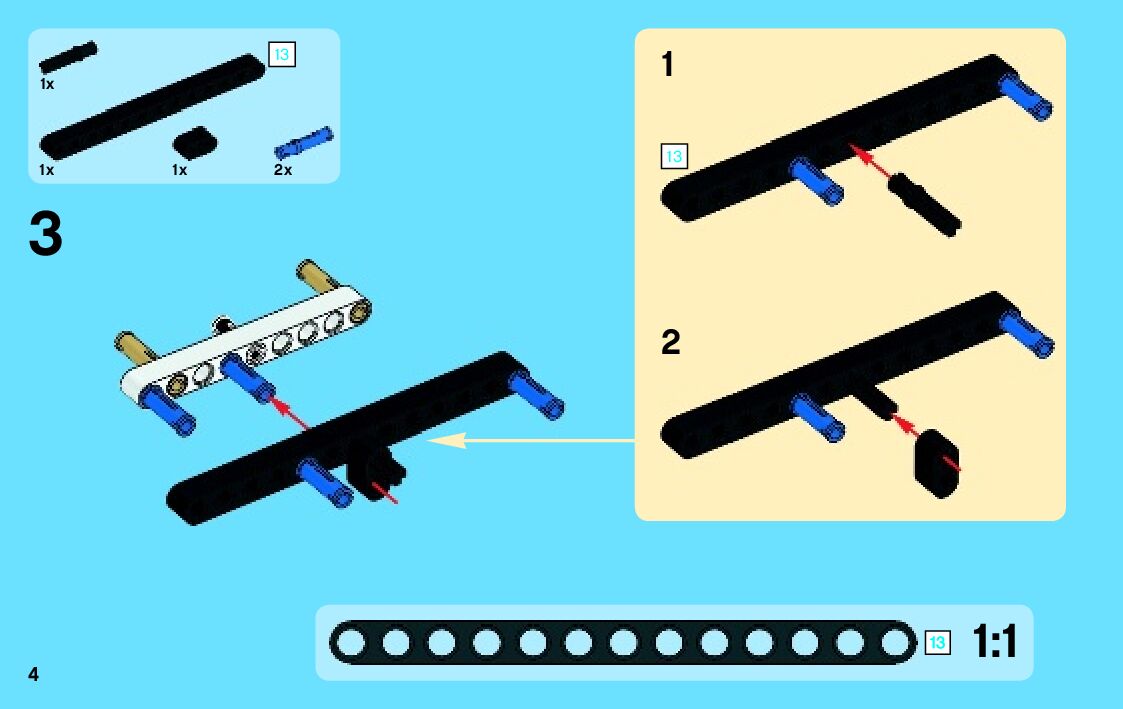 1x

13

1x

1x

2x

3

1

13

2

13

1:1

4