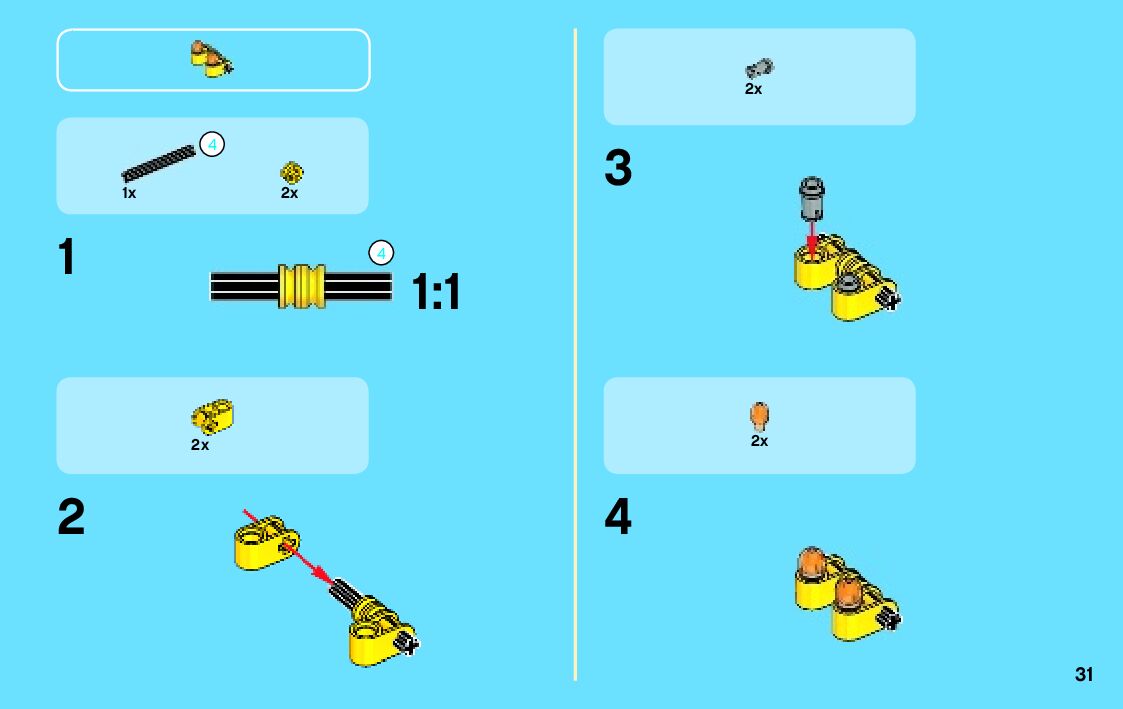 4
1x
2x

1
4
1:1

2x

2

2x

3

2x

4

31