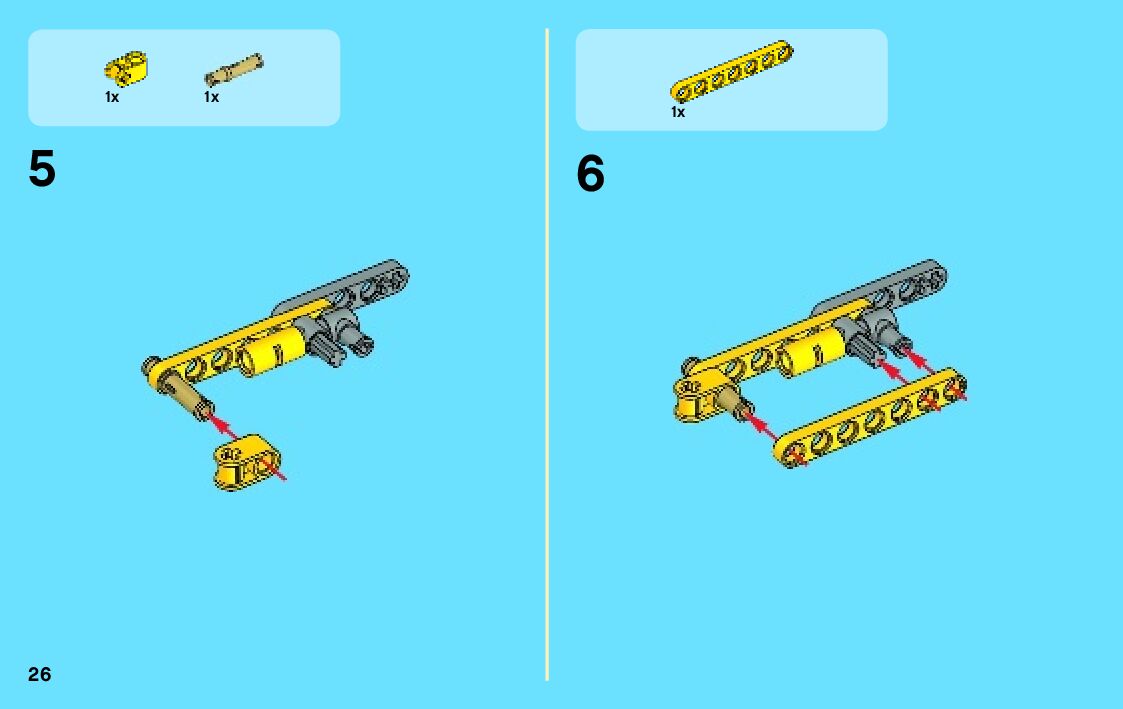 1x 1x

5

1x

6

26