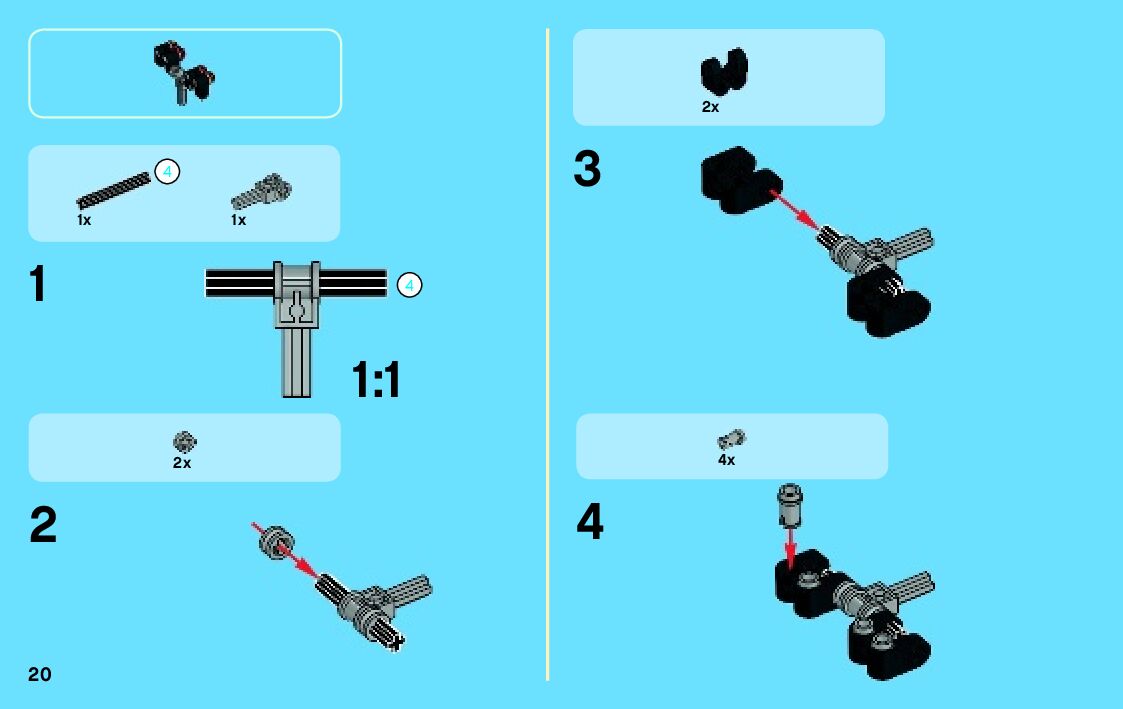 4
1x
1x

1
4
1:1

2x

2

20

2x

3

4x

4