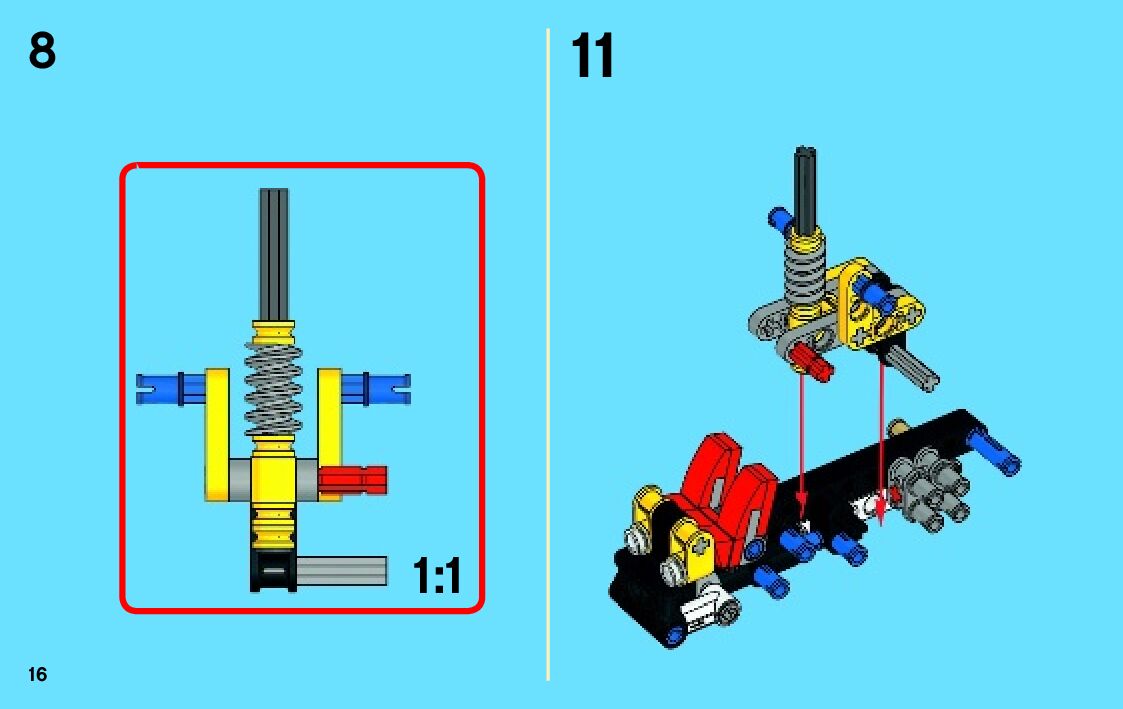 8

1:1

16

11