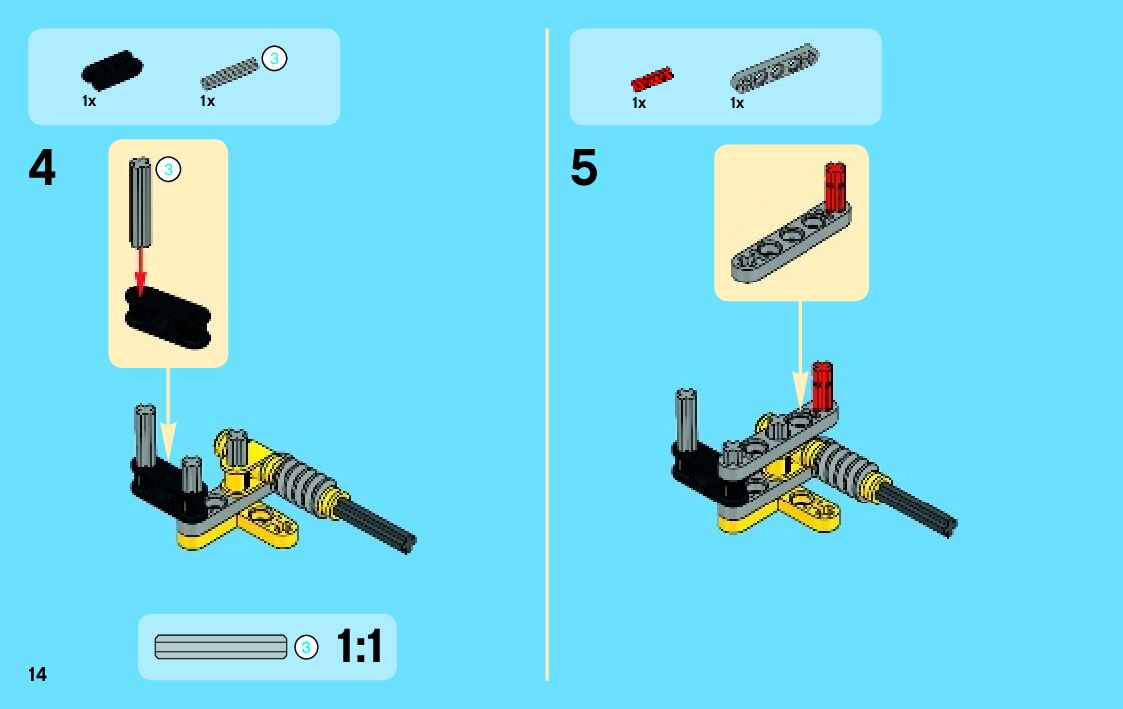 1x 3 1x

4

3

3 1:1

14

1x 1x

5