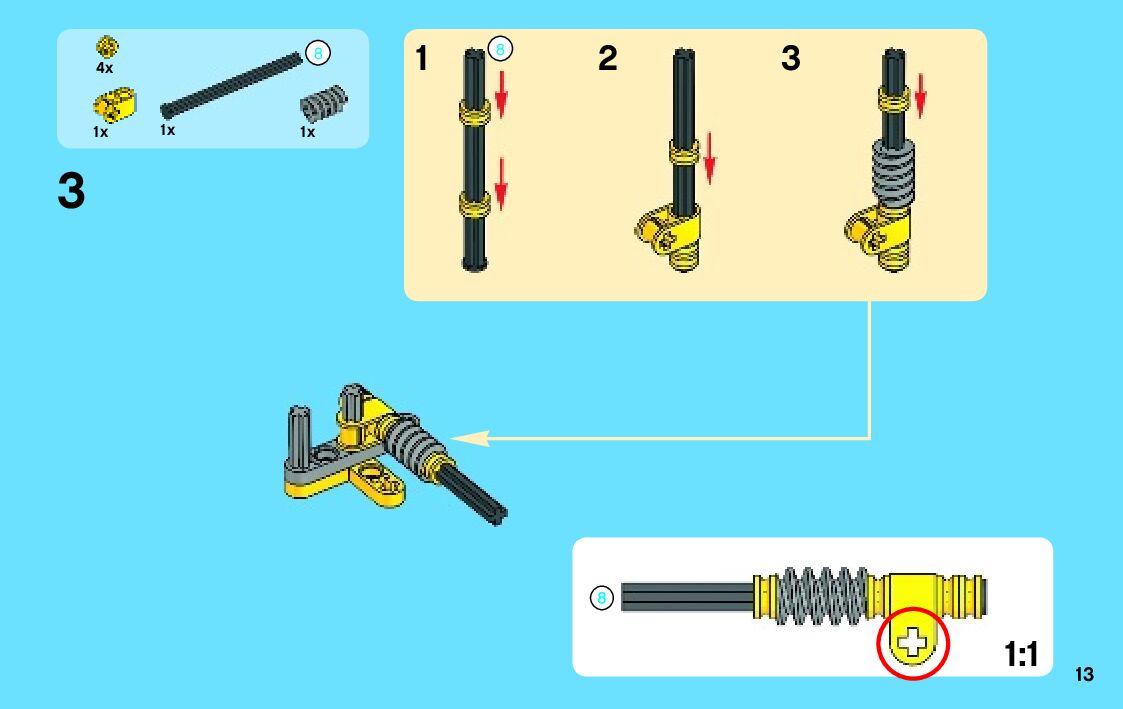 4x
8
1x
1x
1x

3

1
8
2
3

8
1:1

13