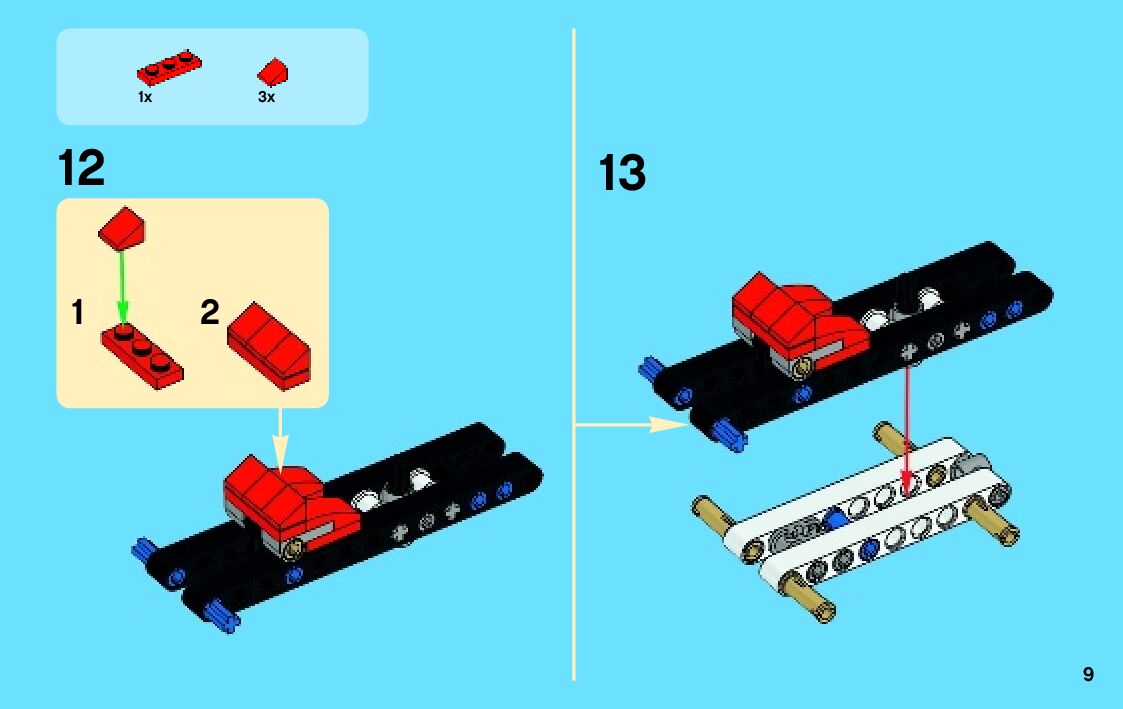 1x
3x

12

1

2

13

9