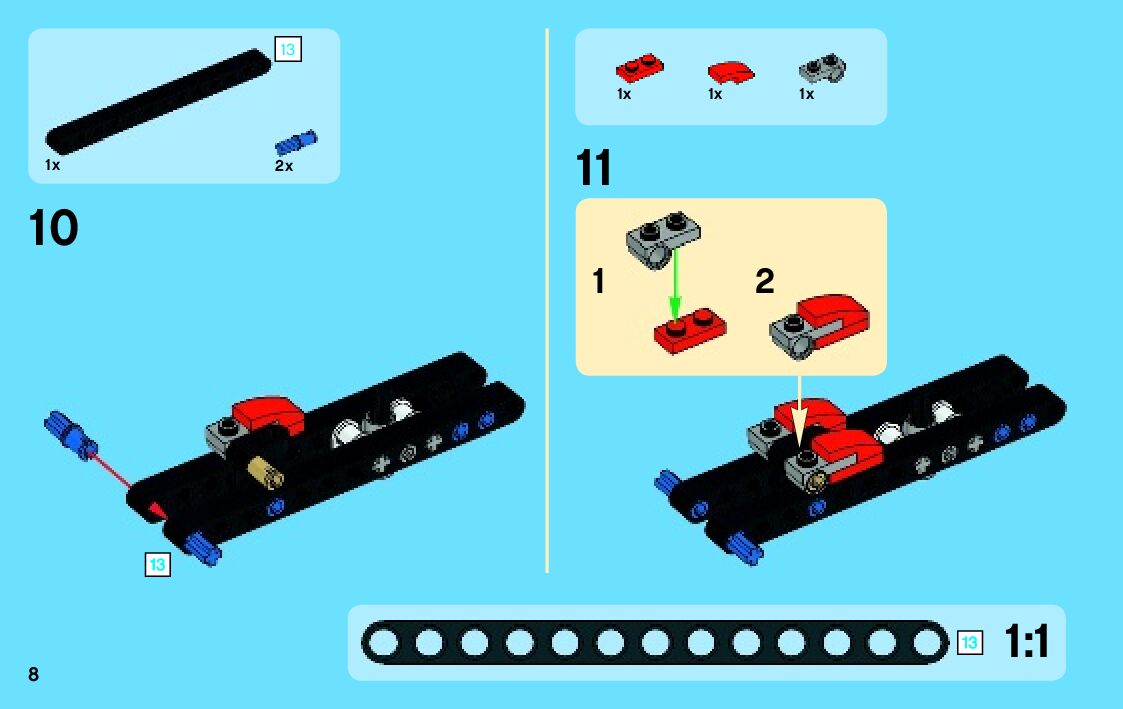 13
1x
2x

10

13

1x
1x
1x

11

1
2

13
1:1

8