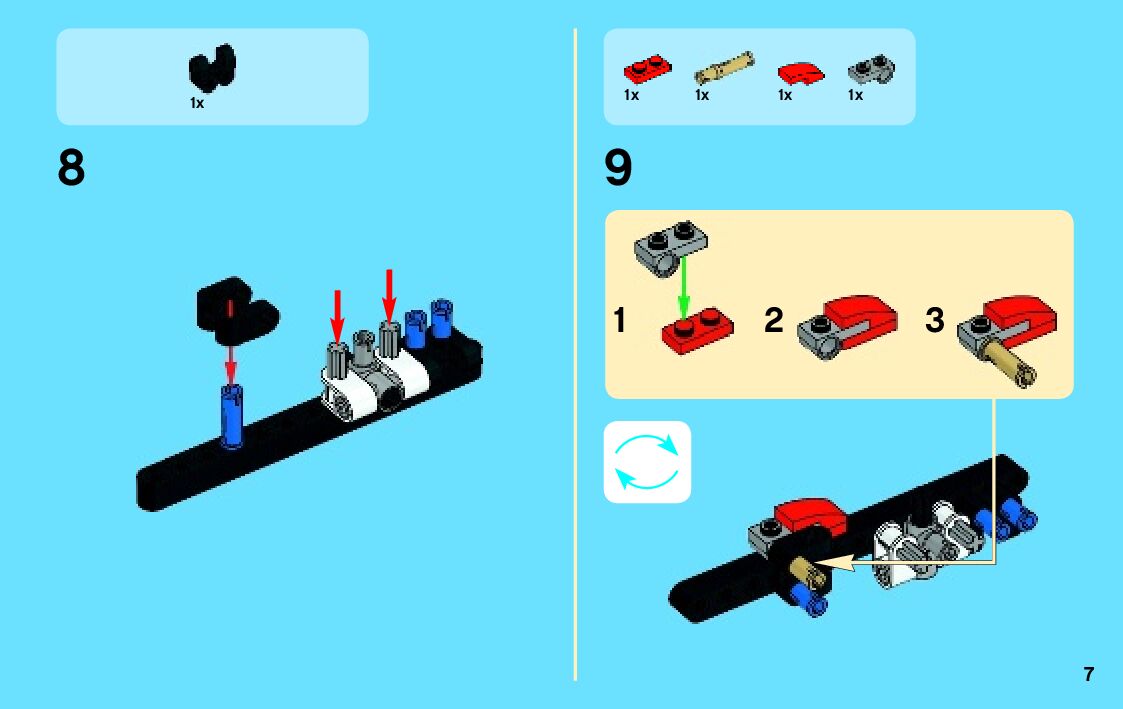 1x

8

1x 1x 1x 1x

9

1

2

3

7