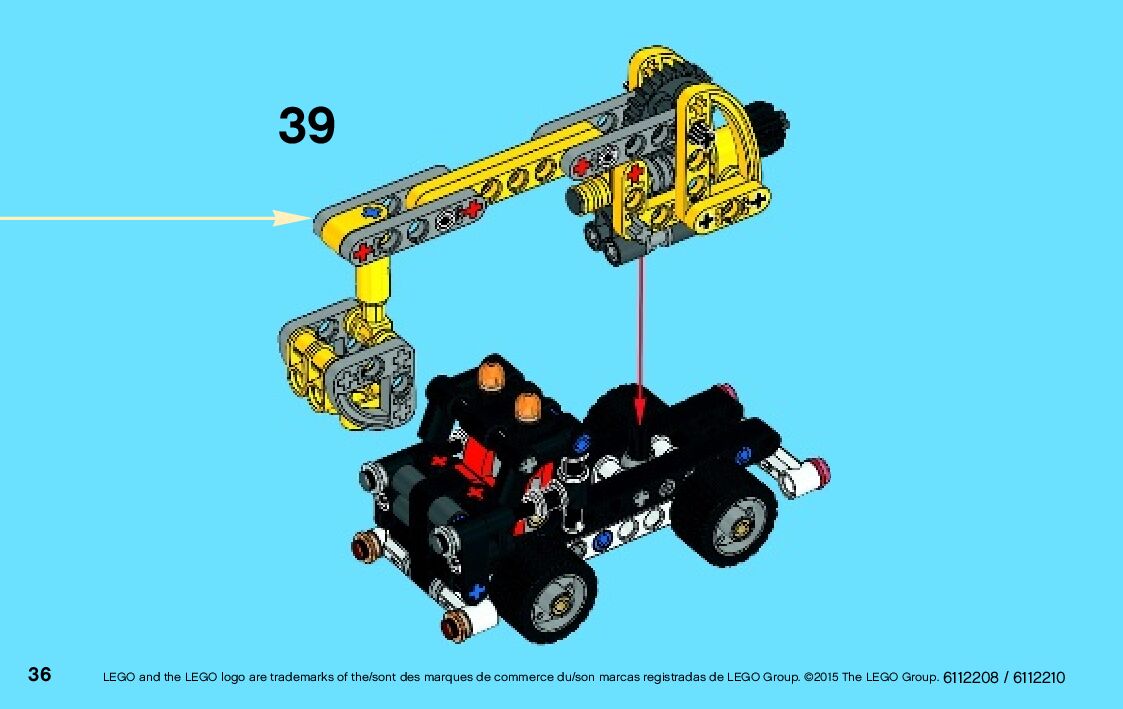 39

36 LEGO and the LEGO logo are trademarks of the/sont des marques de commerce du/son marcas registradas de LEGO Group. ©2015 The LEGO Group. 6112208 / 6112210