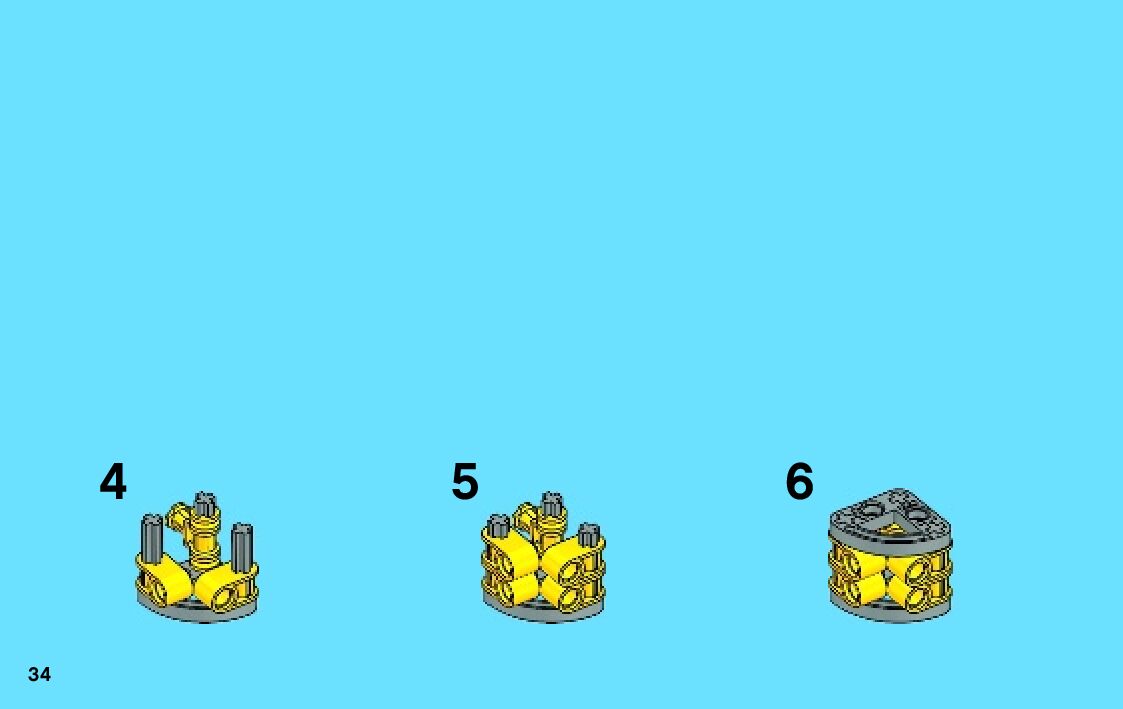 4

5

6

34