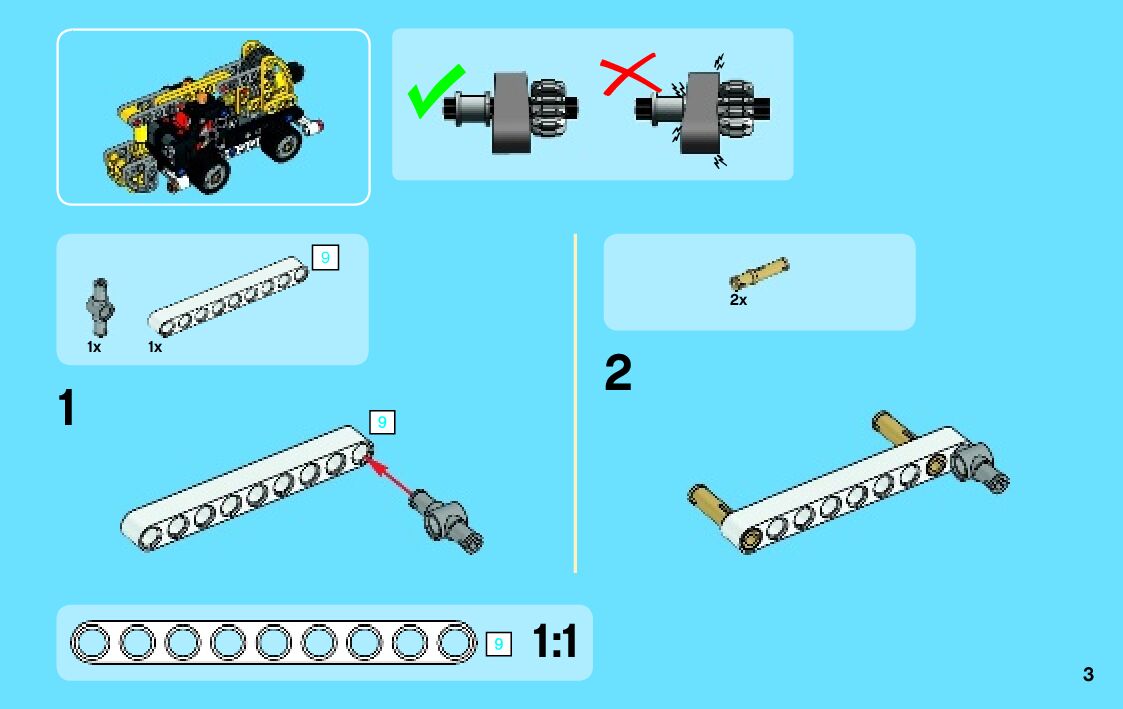 9
1x
1x
1
9
2x
2
9
1:1
3