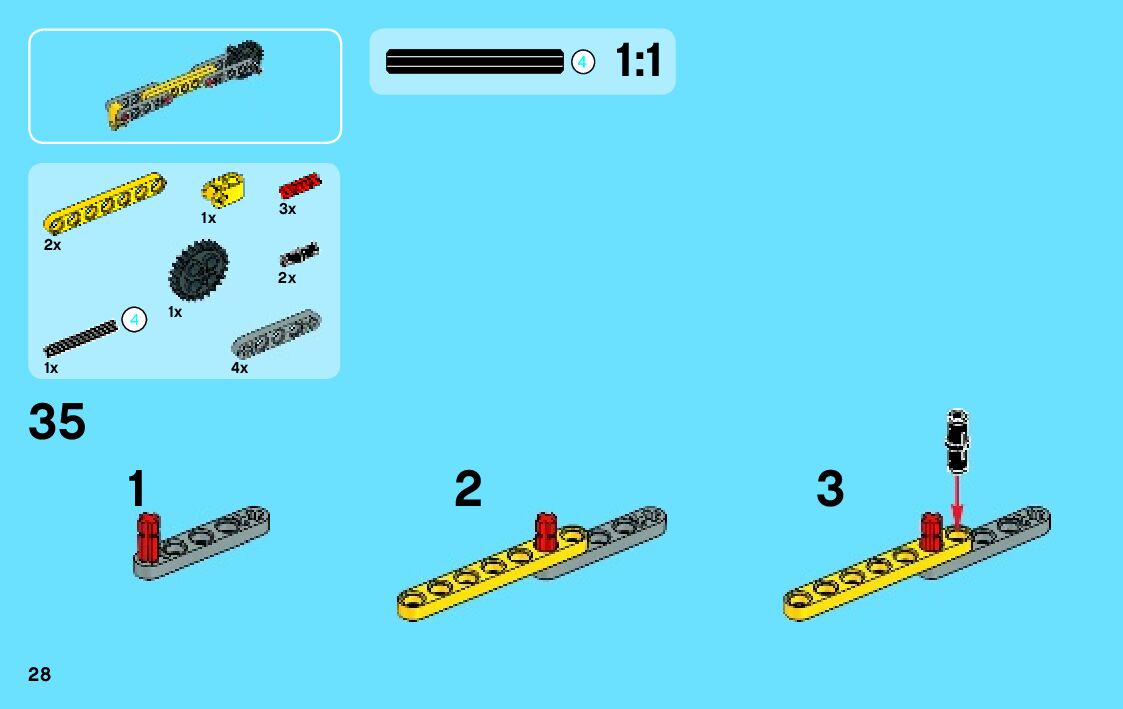 4 1:1

2x
1x
3x
2x
1x
4
1x
4x

35

1

2

3

28