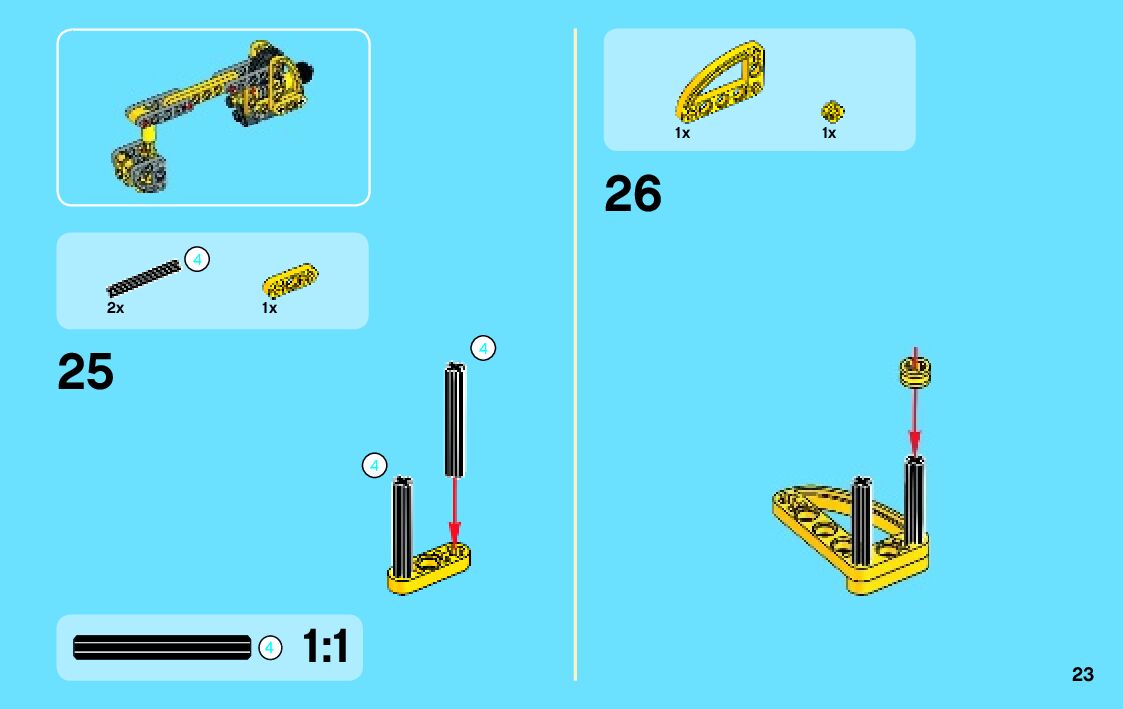 4
2x
1x

25

4

4

4 1:1

1x
1x

26

23