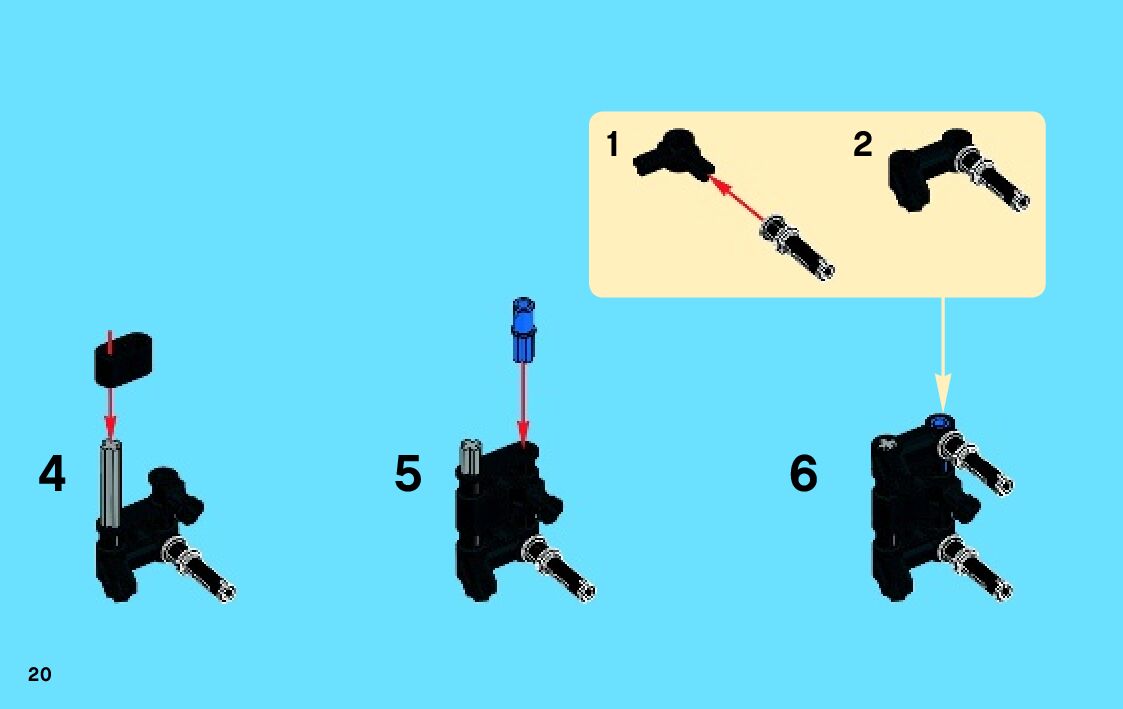 1
2
4
5
6
20