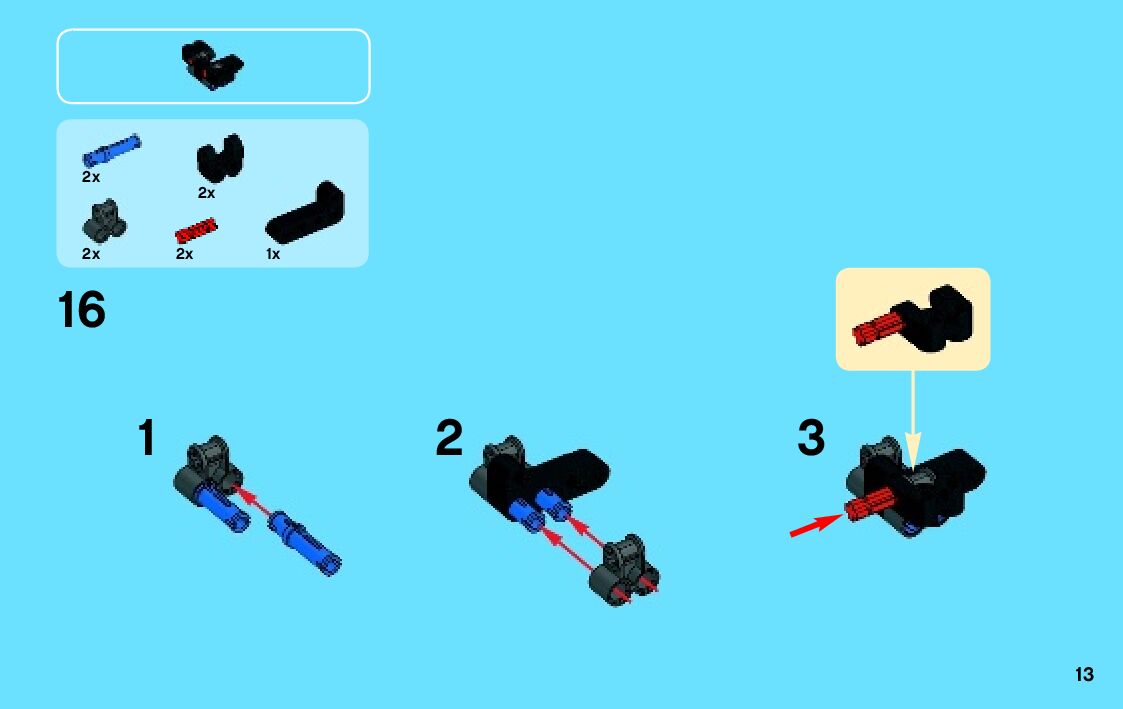 2x
2x
2x
2x
1x

16

1

2

3

13