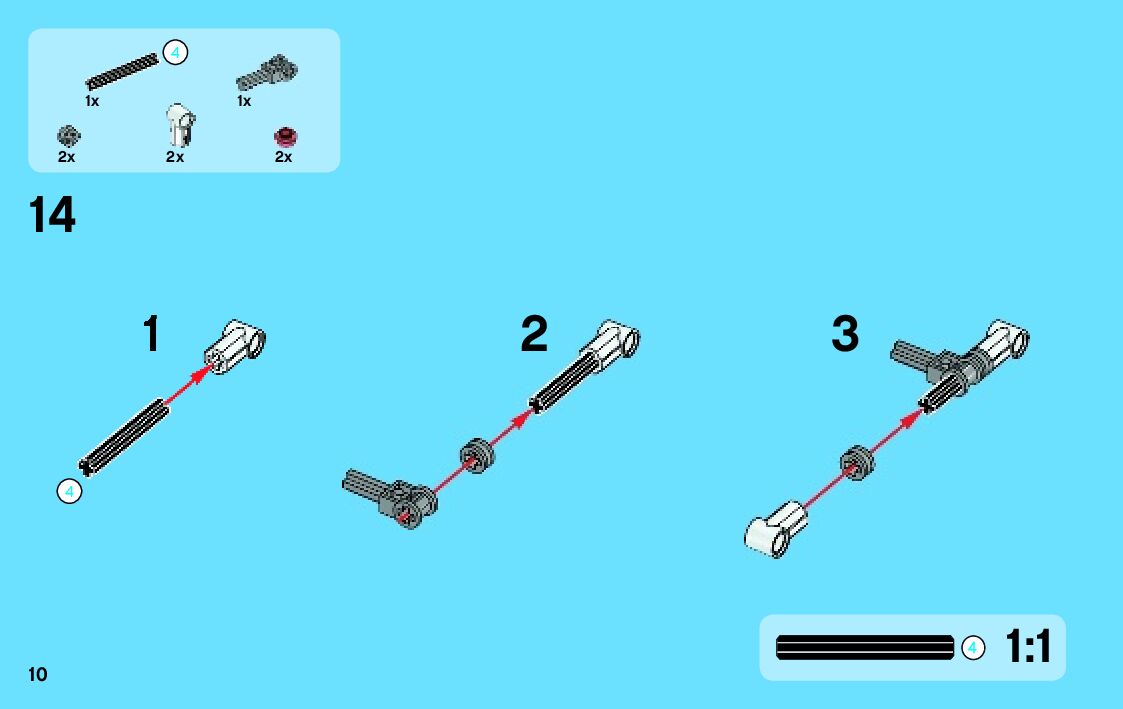 4
1x
1x
2x
2x
2x

14

1

4

2

3

4 1:1

10