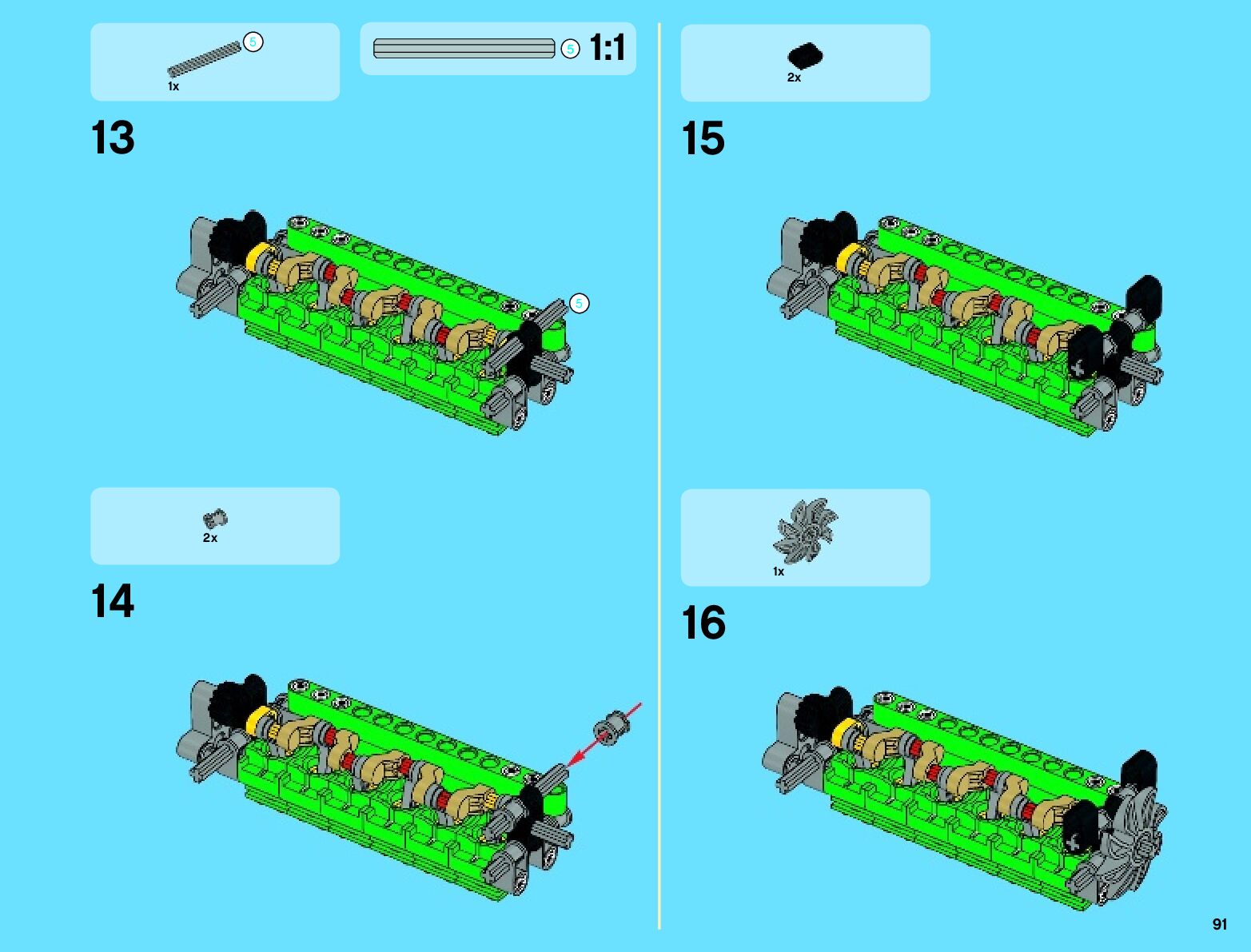 5
1x

5 1:1

13

5

2x

14

2x

15

1x

16

91