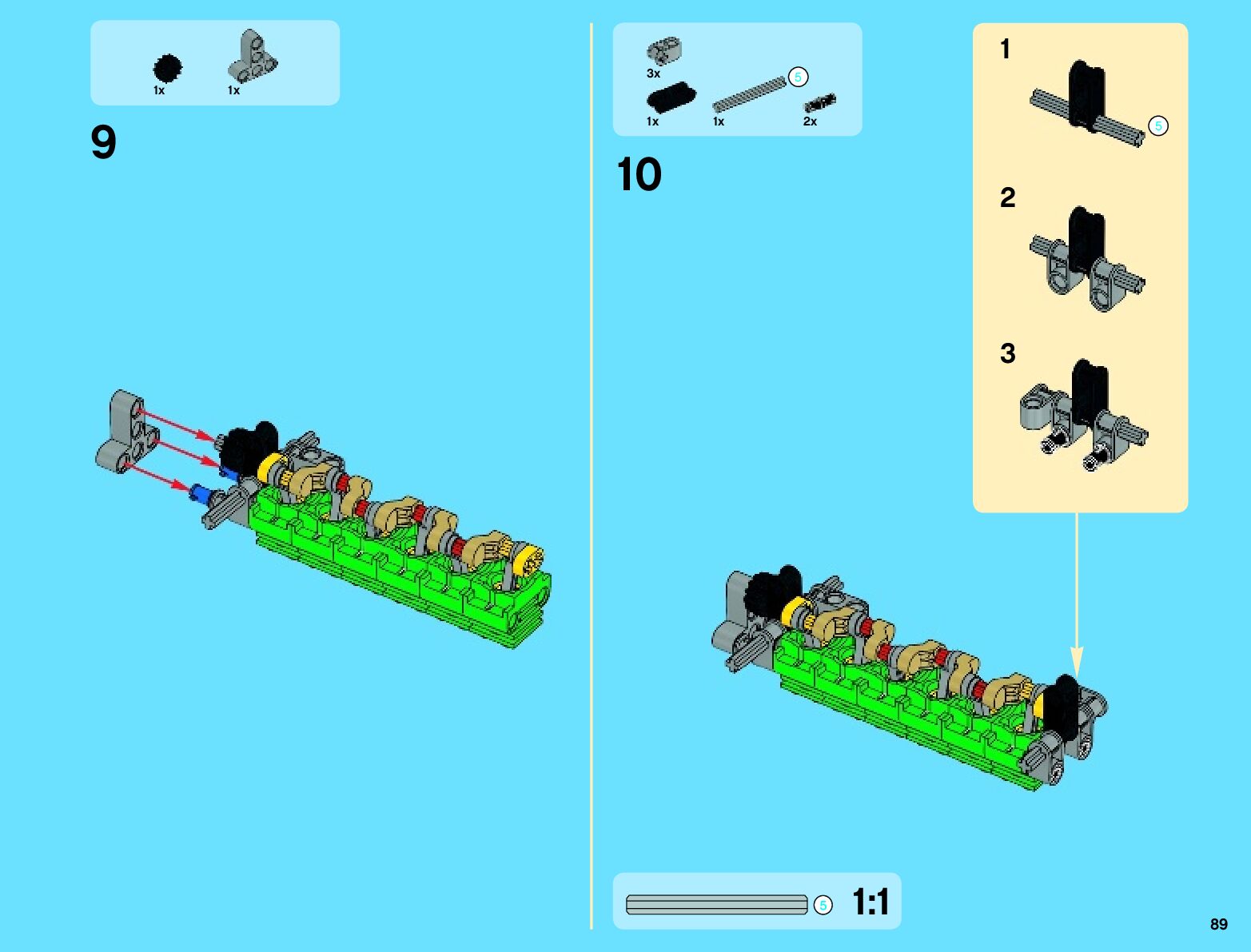 1x 1x

9

3x

5

1x 1x 2x

10

1

5

2

3

5 1:1

89