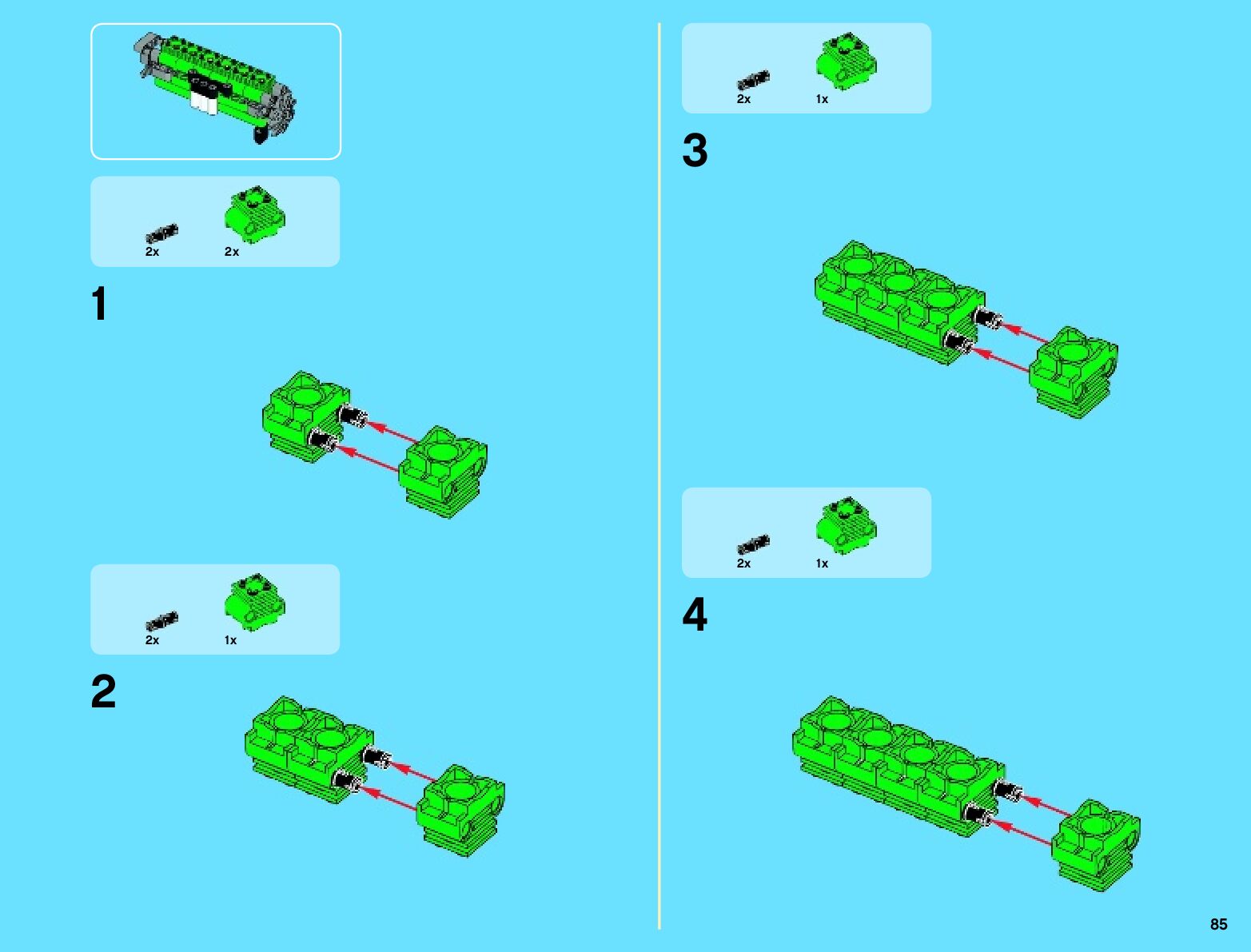 2x
2x

1

2x
1x

2

2x
1x

3

2x
1x

4

85