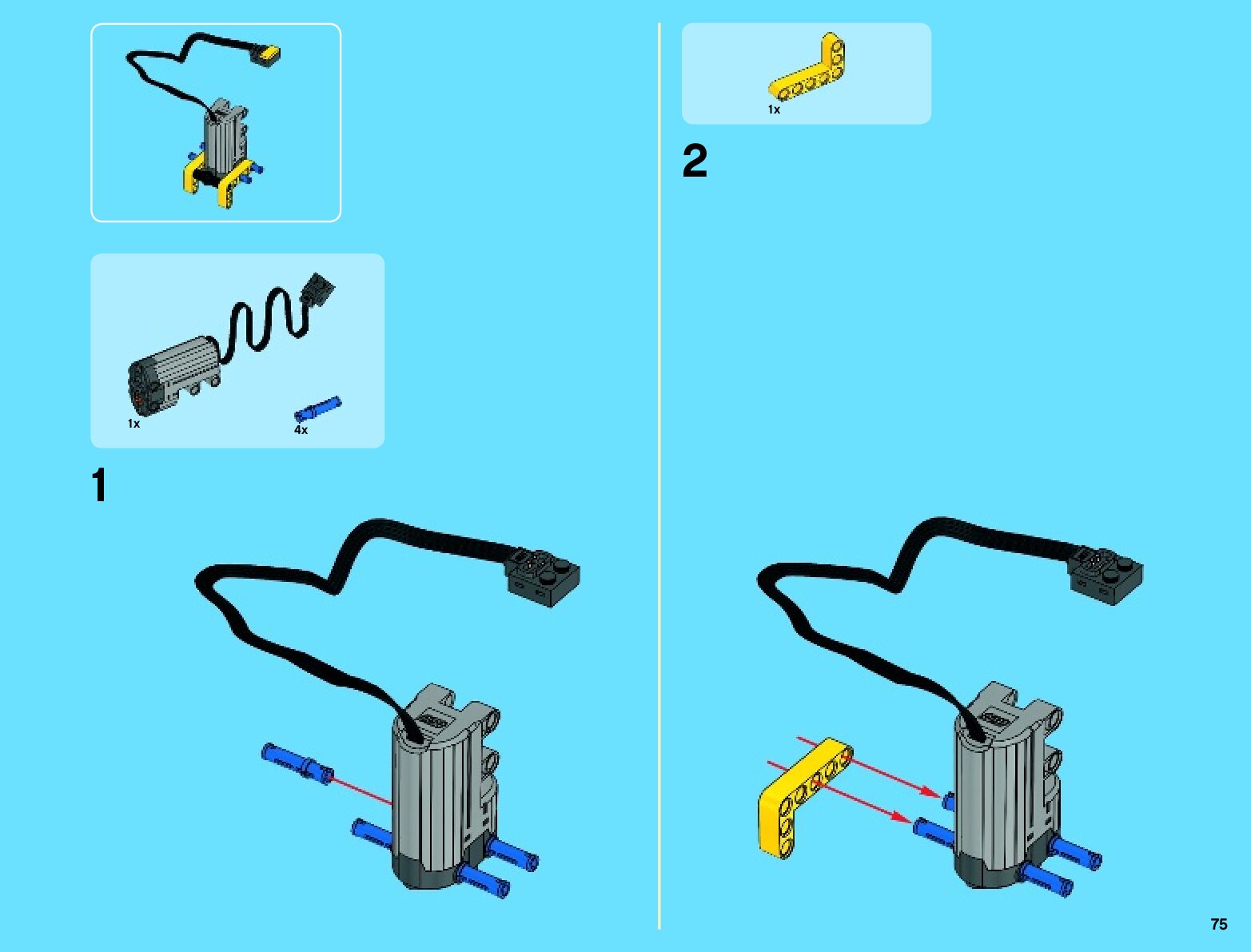 1x

4x

1

1x

2

75