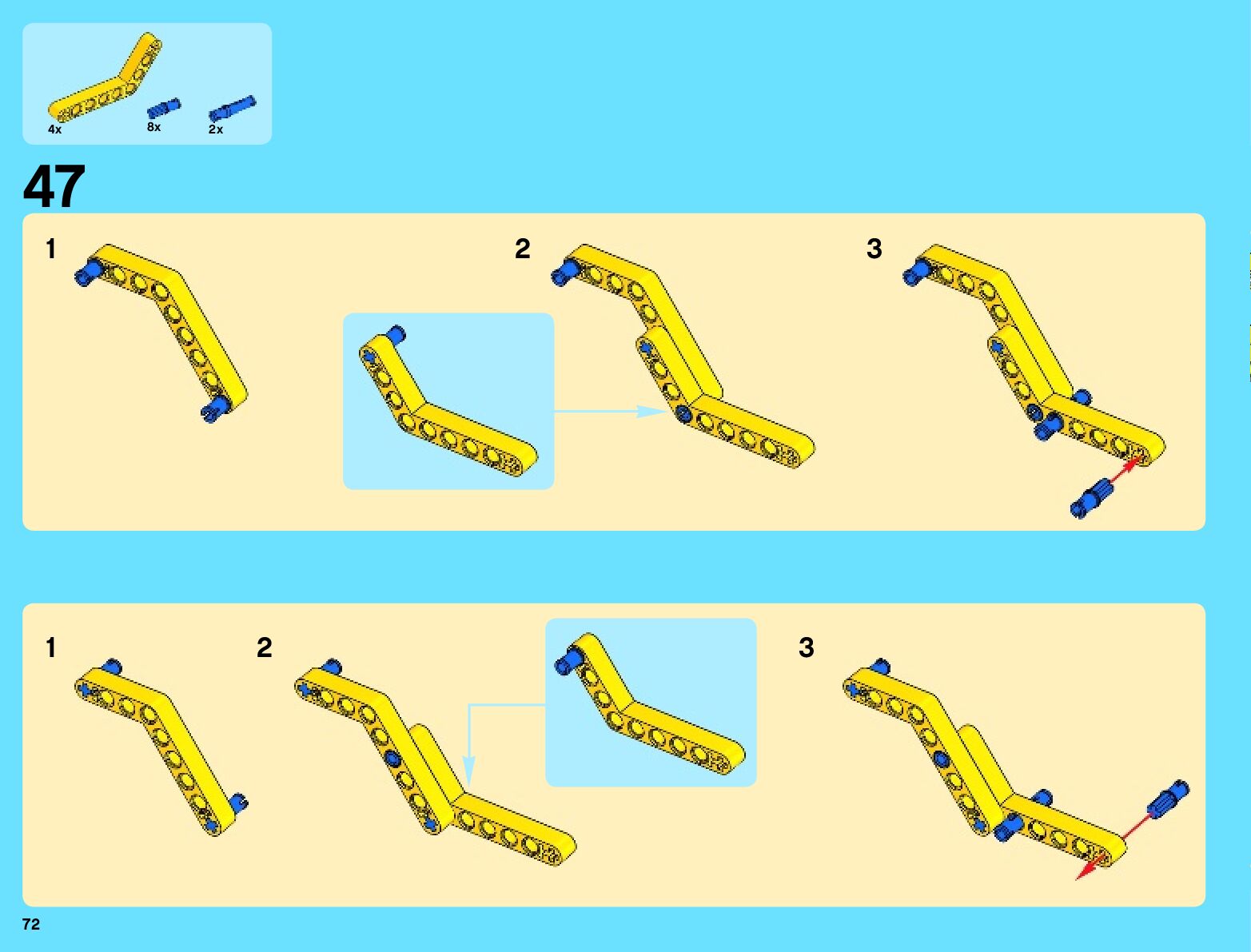 4x
8x
2x

47

1
2
3

1
2
3

72