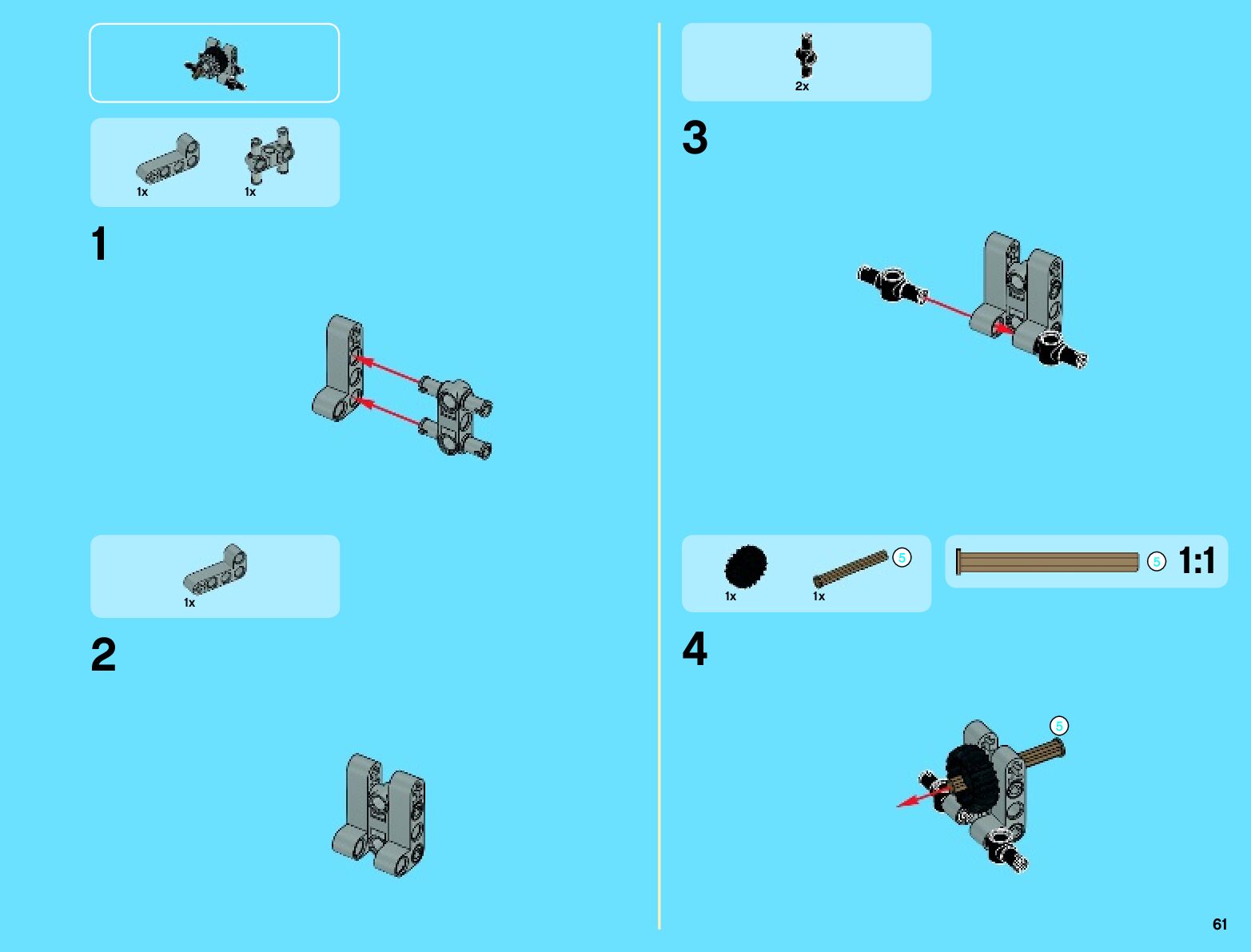 1x 1x

1

1x

2

2x

3

1x 1x 5

5 1:1

4

5

61