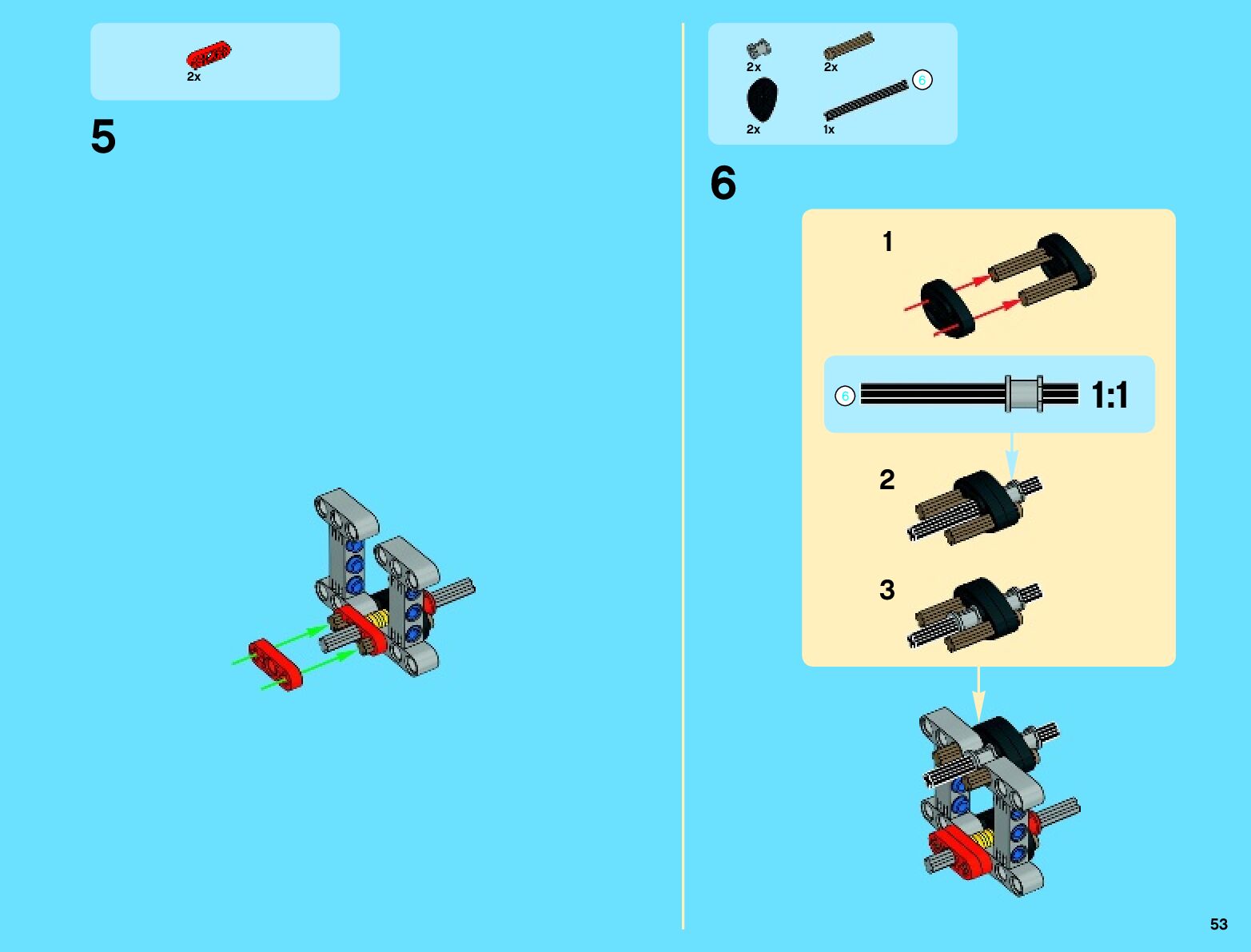 2x

5

2x
2x
6
2x
1x

6

1

6
1:1

2

3

53