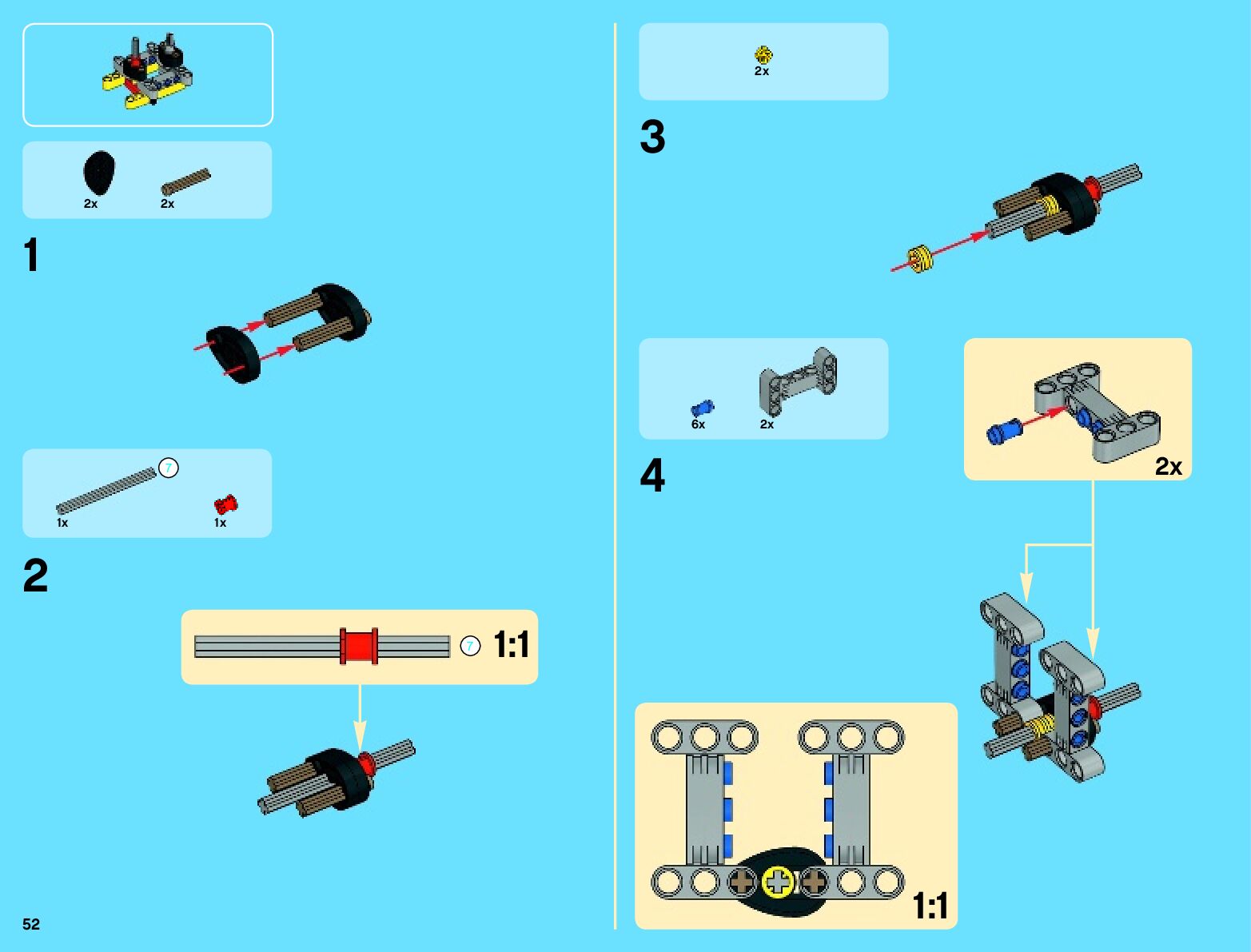 2x
2x

1

7
1x
1x

2

7
1:1

52

2x

3

6x
2x

4

2x

1:1