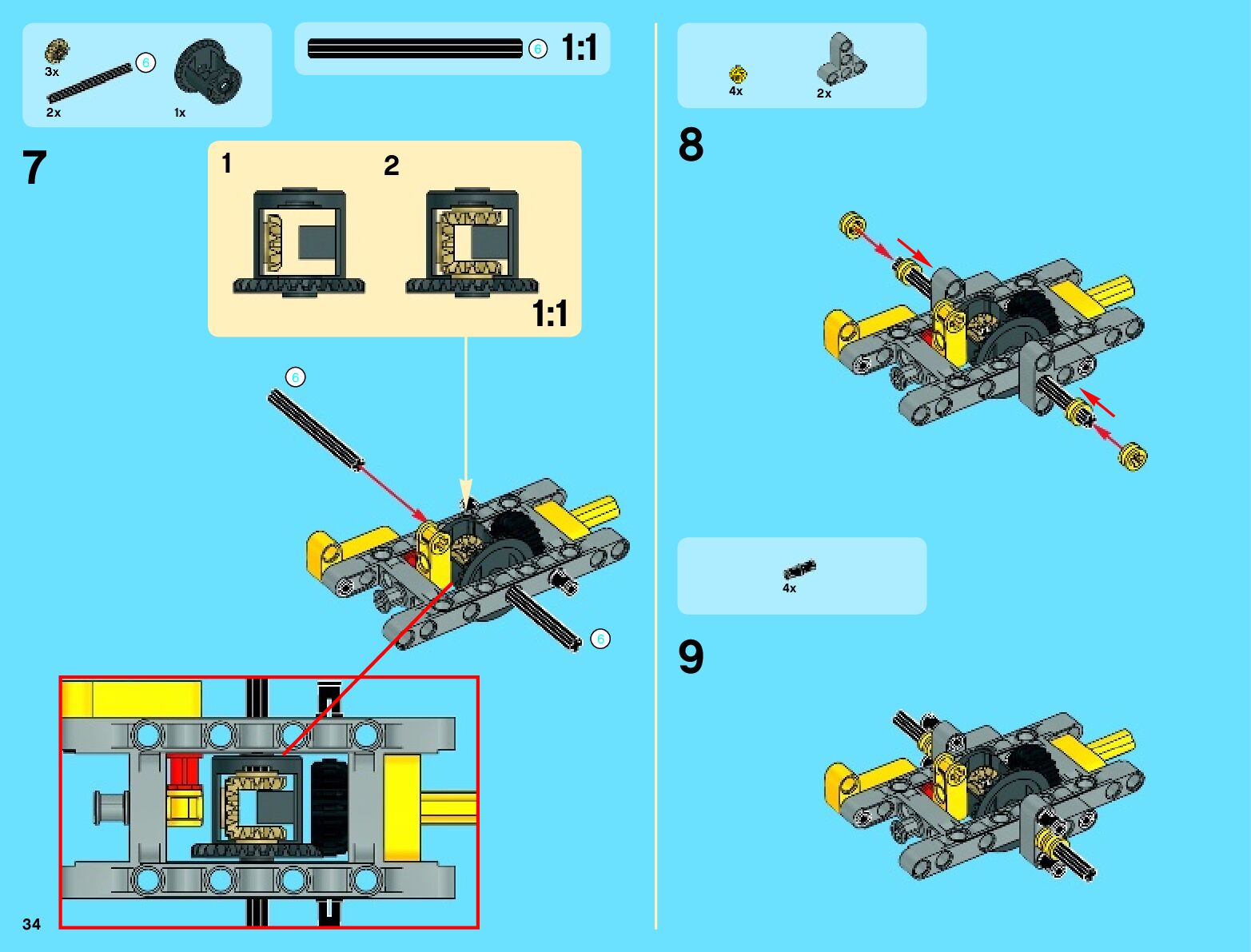 3x
6
2x
1x
6
1:1
7
1
2
1:1
6
6
34
4x
2x
8
4x
9