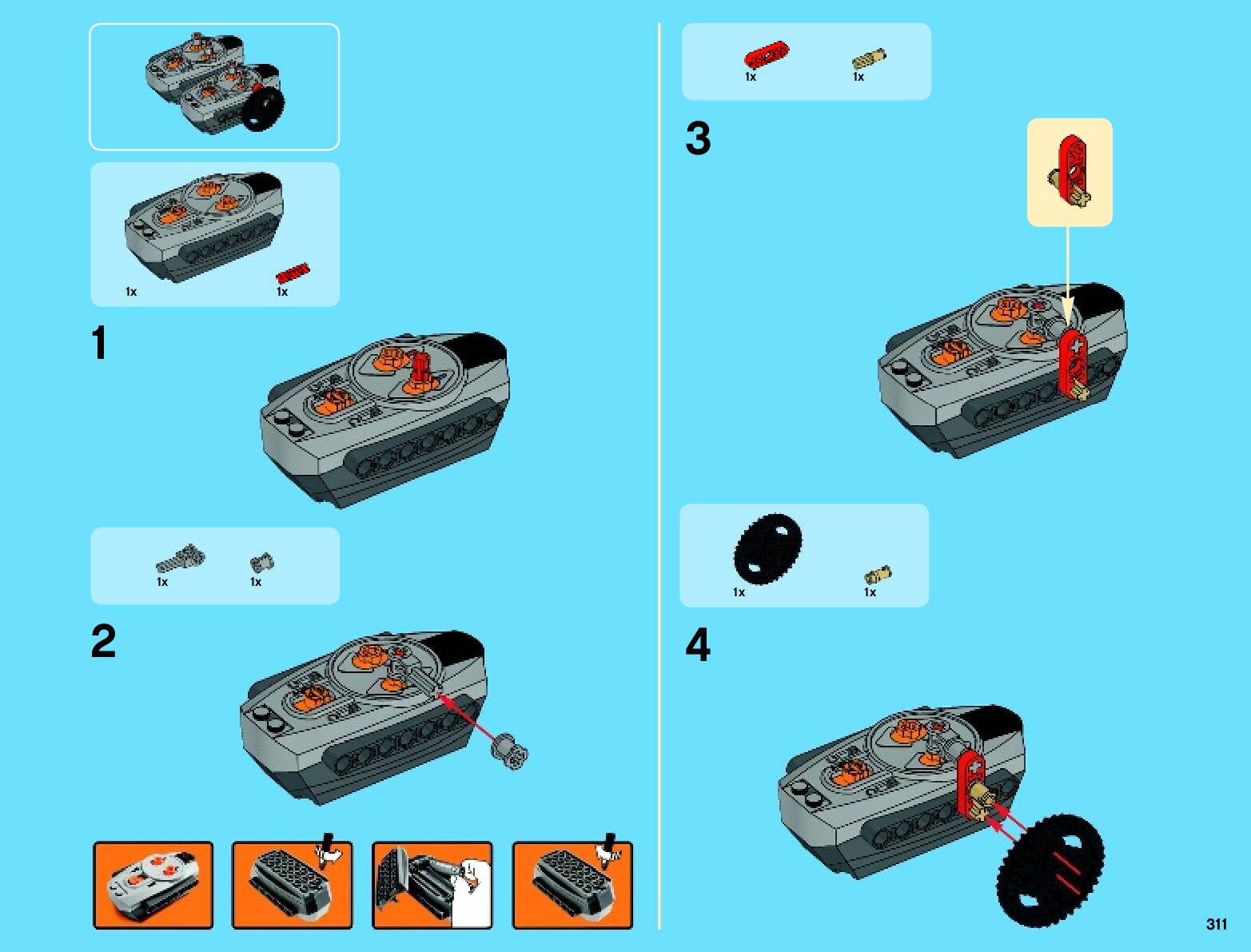 1x 1x

1

1x 1x

2

1x 1x

3

1x 1x

4

311