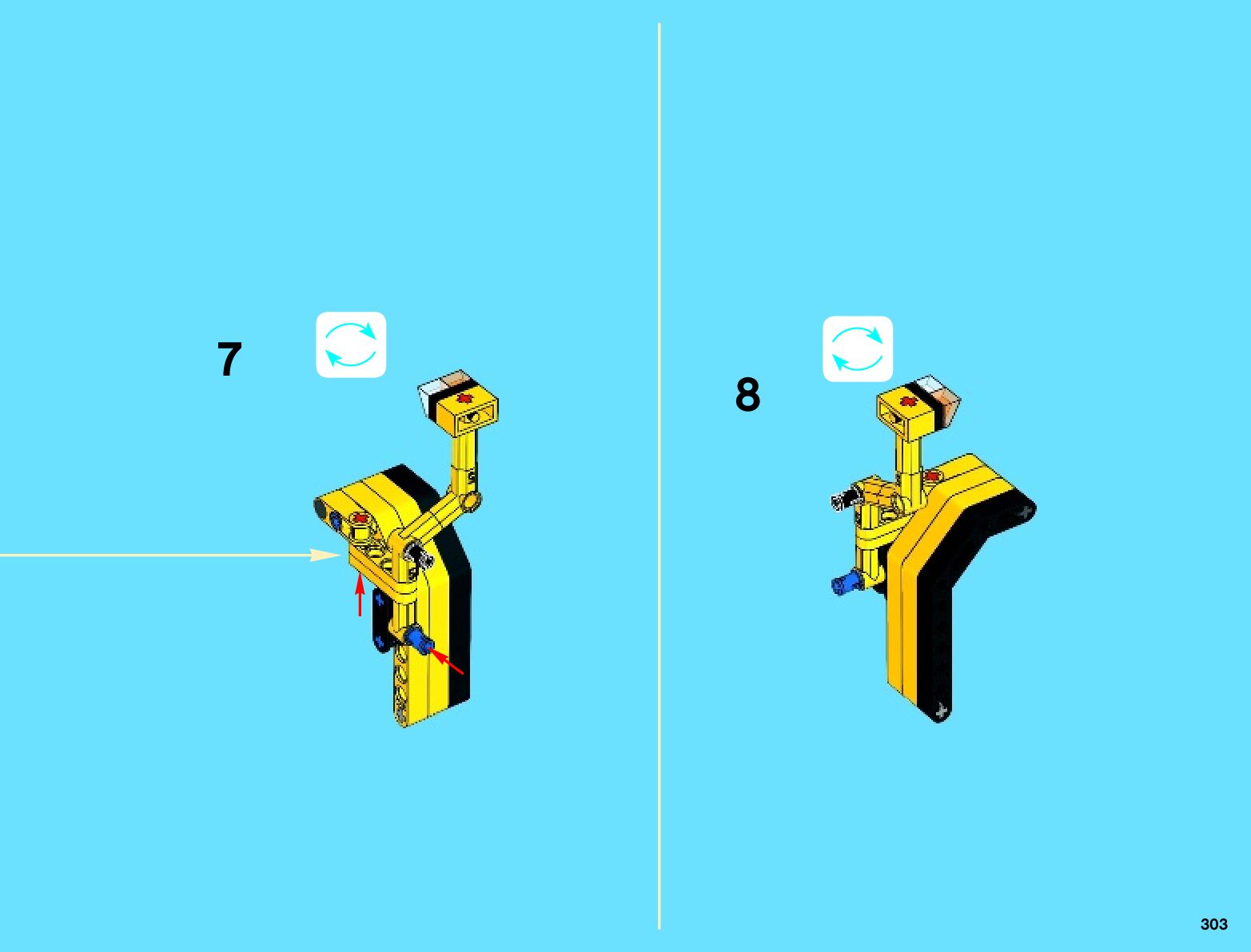 7

8

303