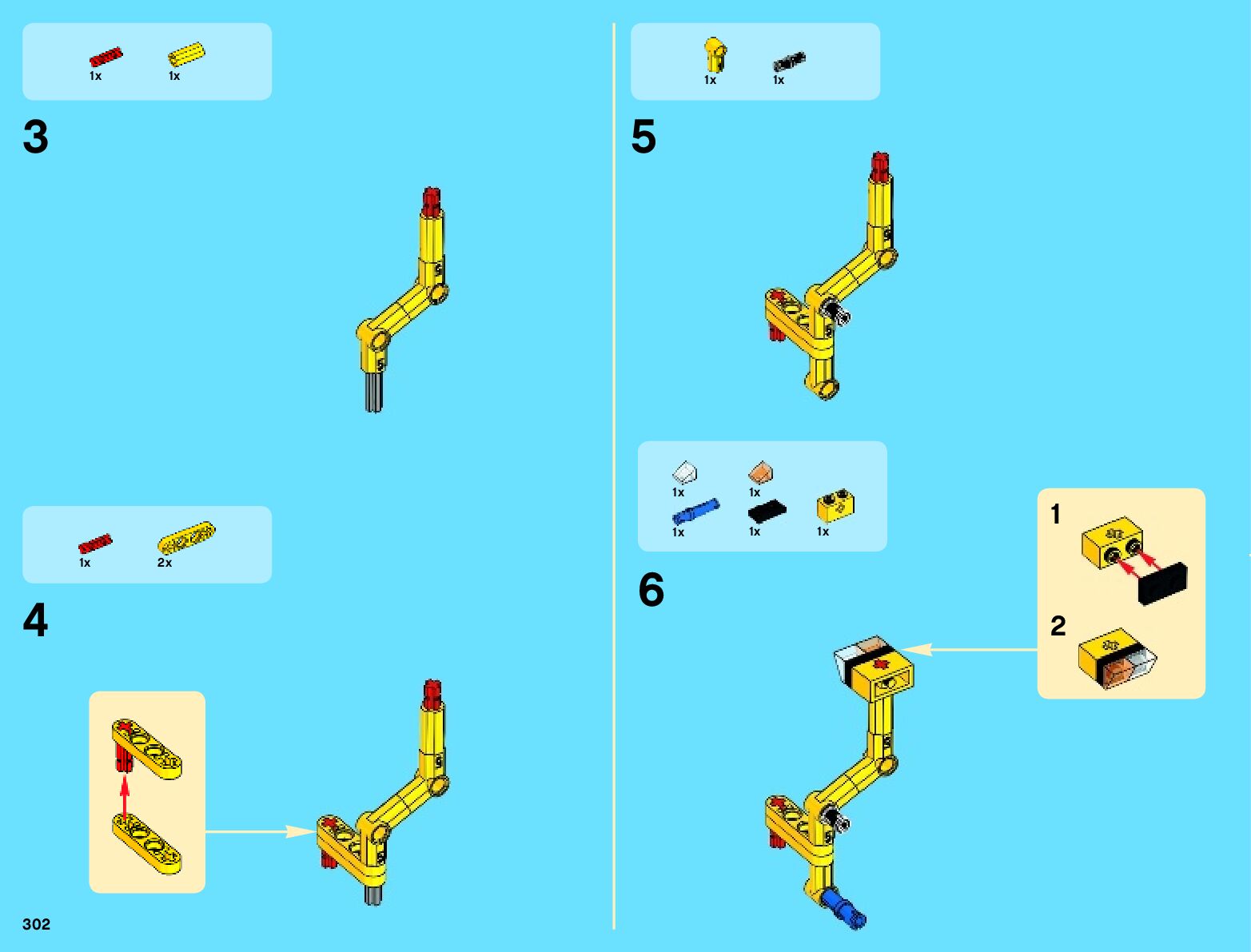 1x 1x

3

1x 2x

4

302

1x 1x

5

1x 1x
1x 1x 1x

6

1

2