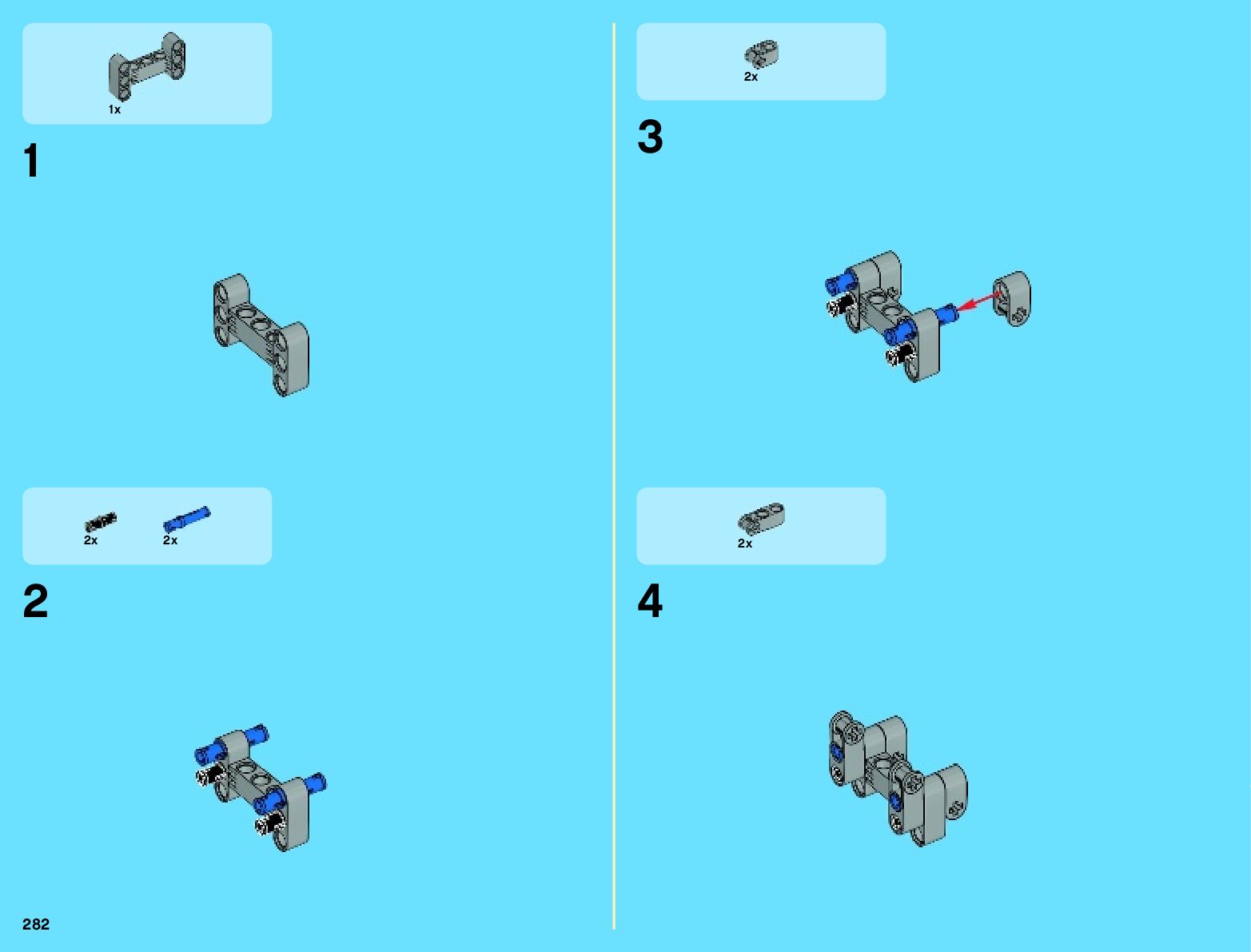 1x

1

2x 2x

2

282

2x

3

2x

4