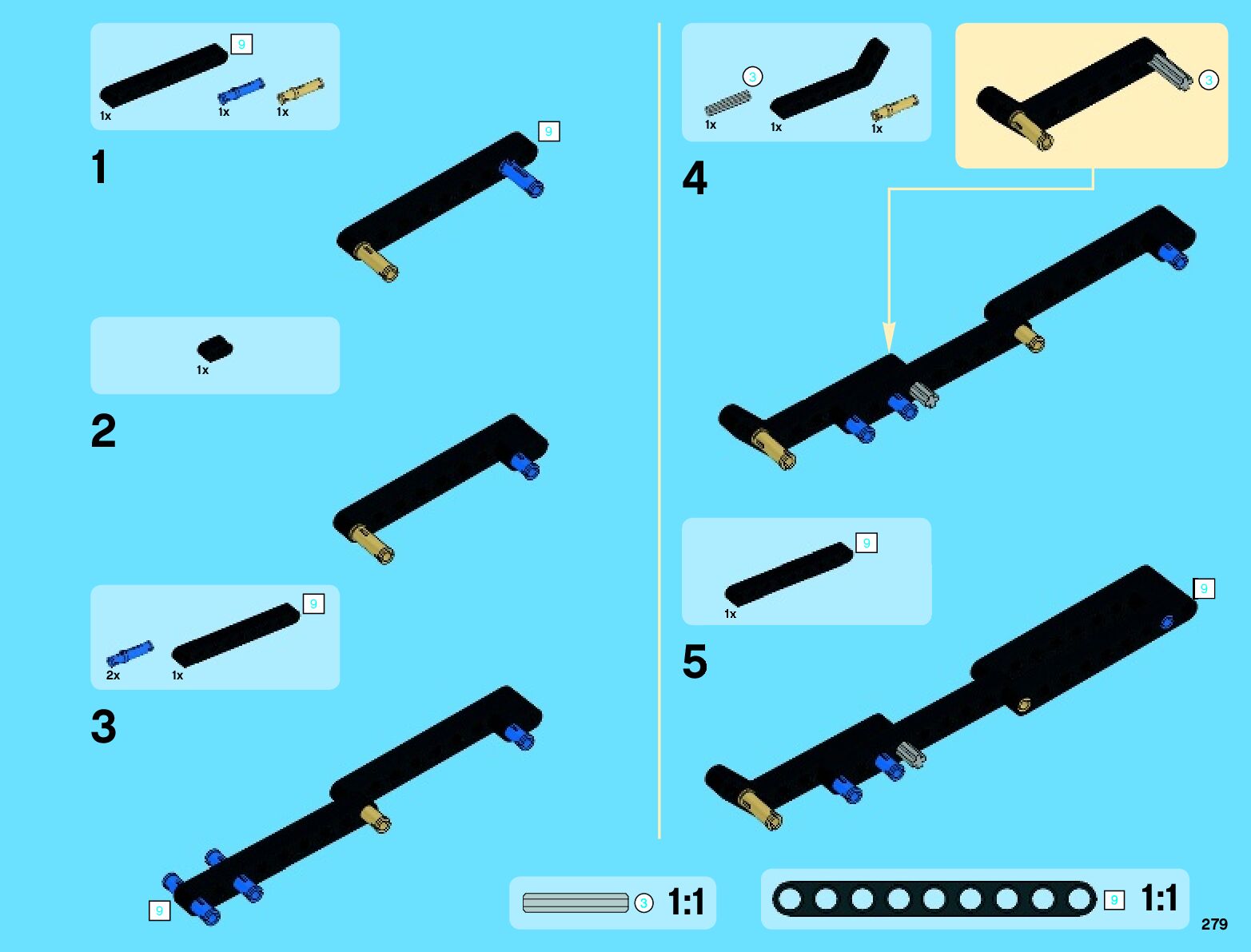 9
1x
1x
1x

1
9

1x

2

9
2x
1x

3
9

3
1x
1x
1x

3

4

9
1x

5
9

3 1:1

9 1:1

279