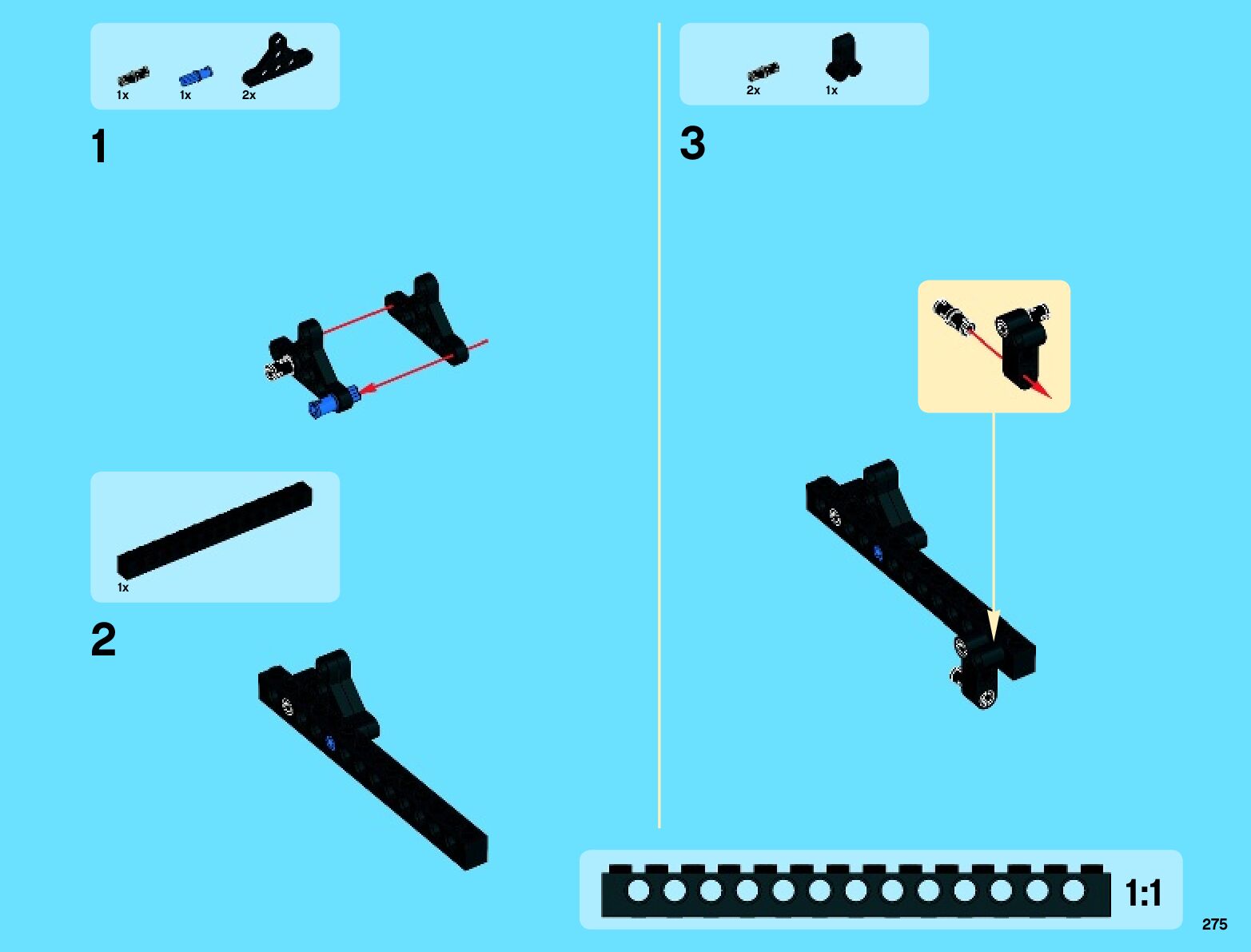 1x 1x 2x

1

1x

2

2x 1x

3

1:1

275