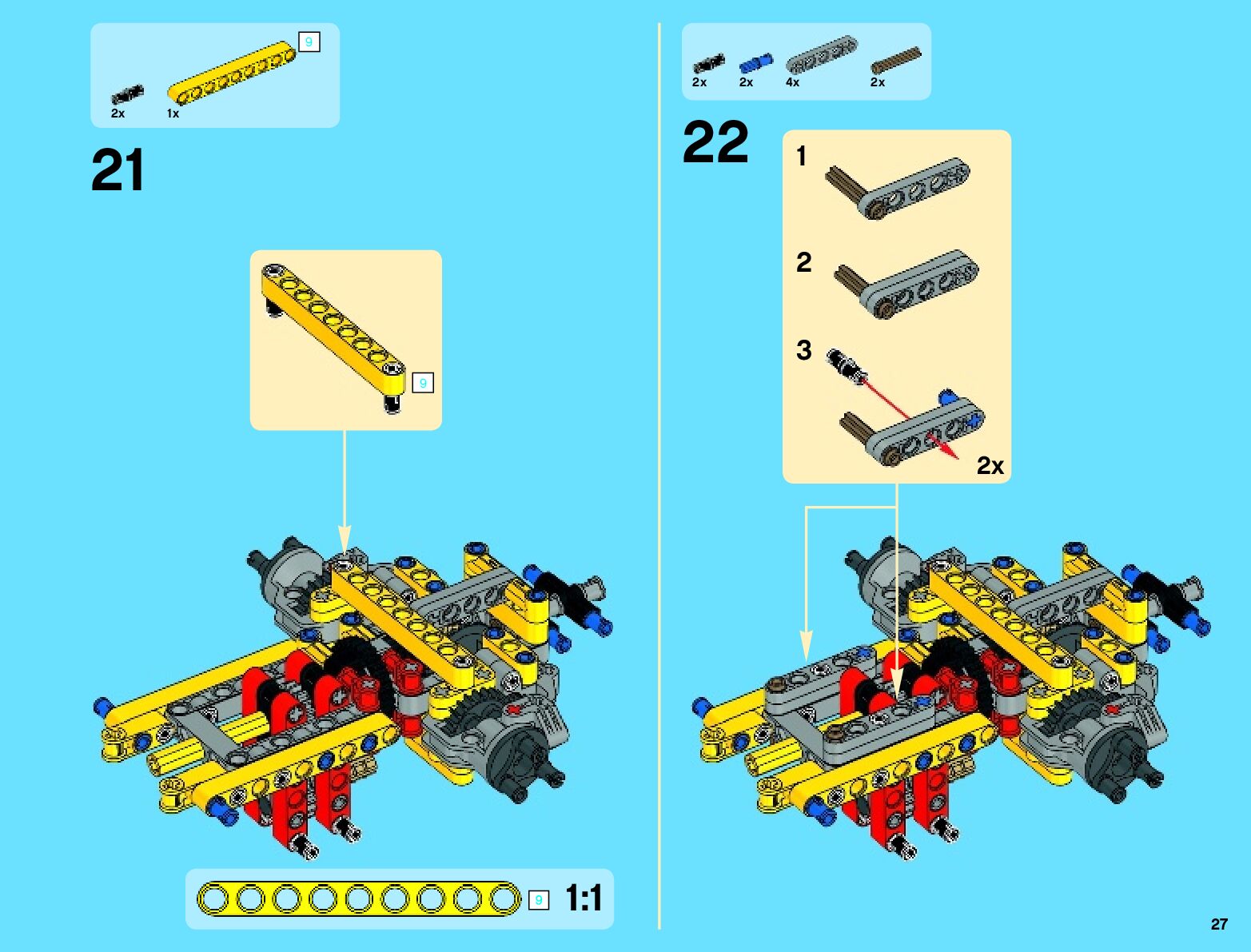 9
2x 1x

21

9

9 1:1

2x 2x 4x 2x

22

1

2

3

2x

27