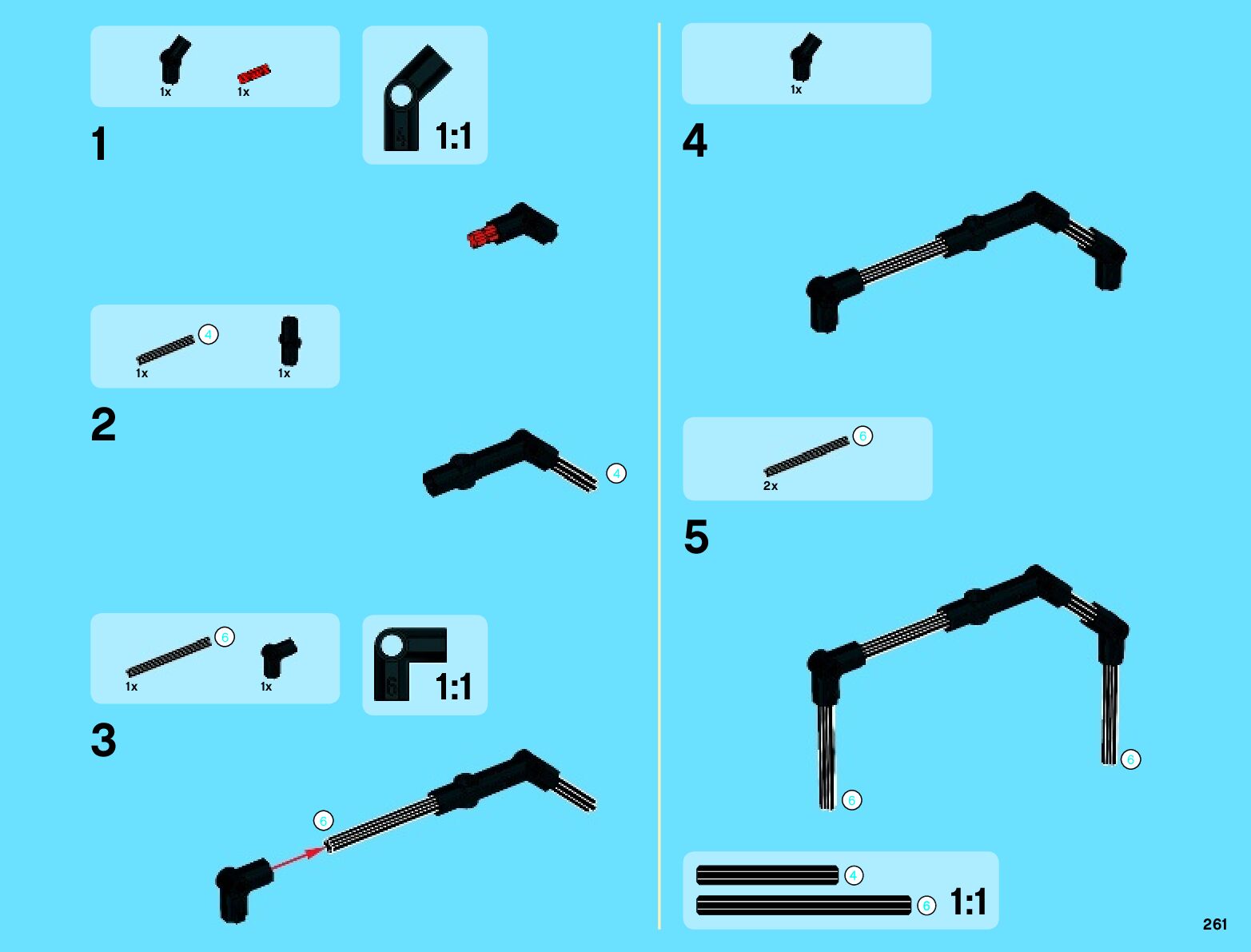 1x 1x

1:1

1

4
1x 1x

2

4

6
1x 1x

1:1

3

6

1x

4

6
2x

5

6

6

4
6 1:1

261