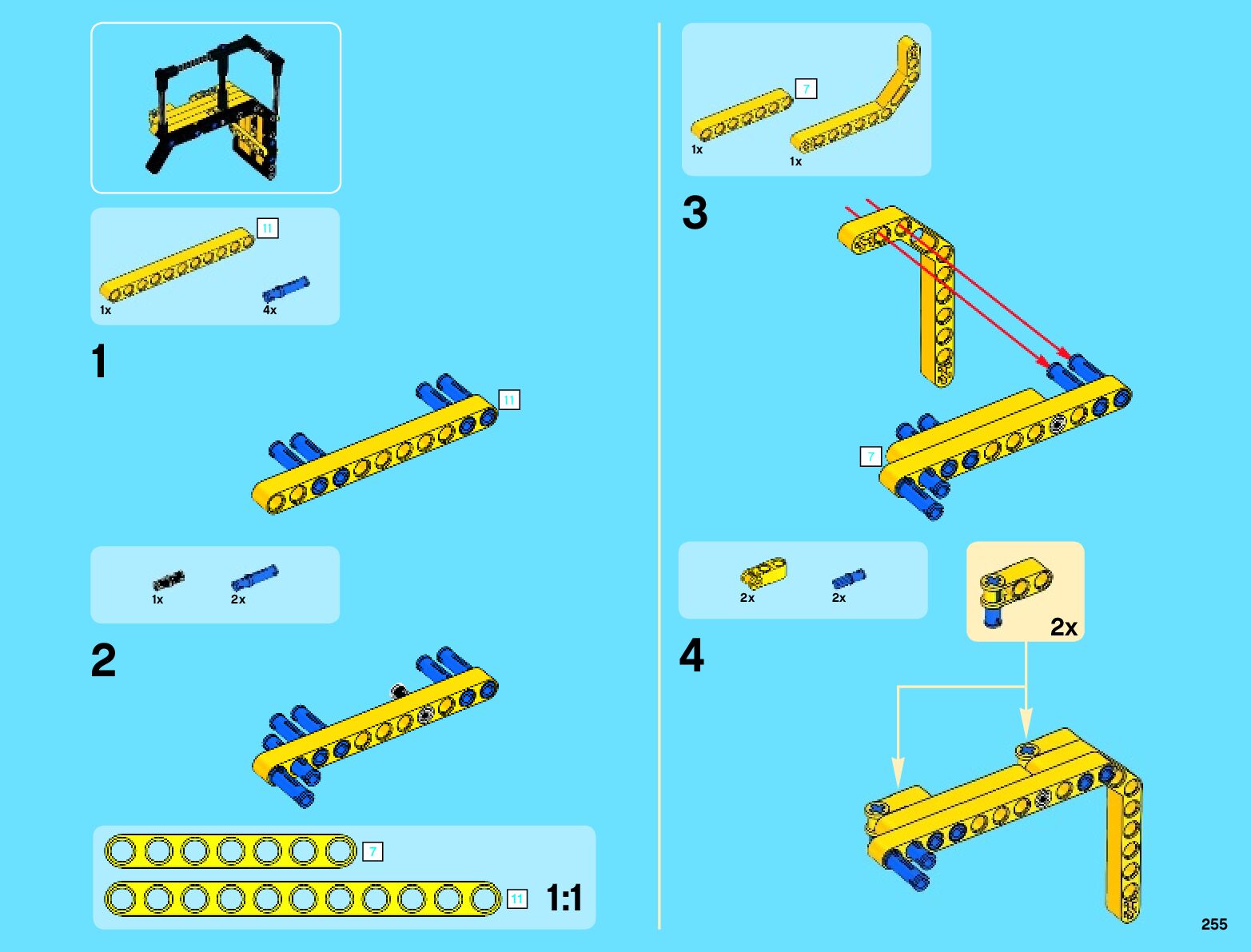 11
1x
4x

1
11

1x
2x

2

7
11
1:1

7
1x
1x

3
7

2x
2x
2x

4

255